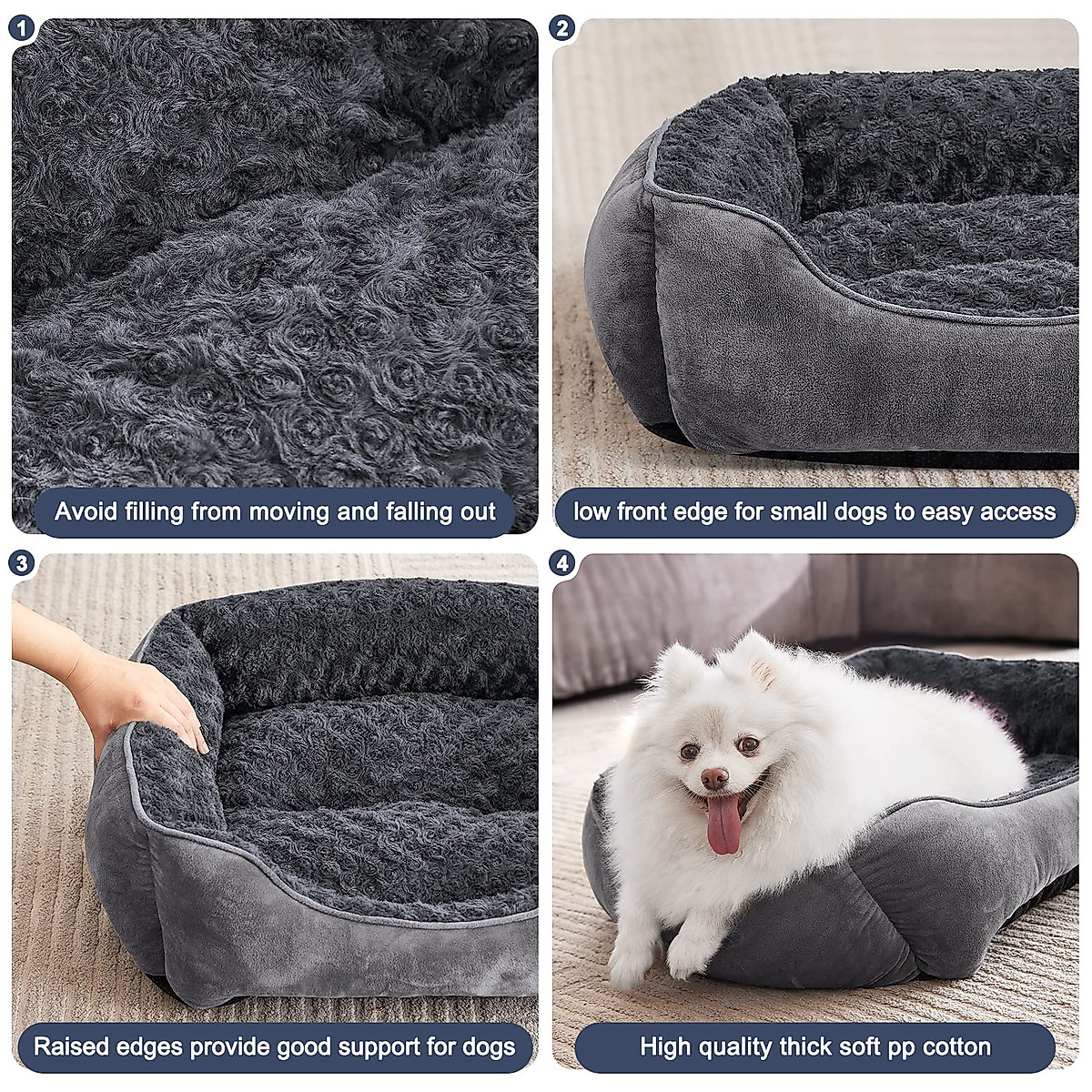 1

Avoid filling from moving and falling out

2

low front edge for small dogs to easy access

3

Raised edges provide good support for dogs

4

High quality thick soft pp cotton