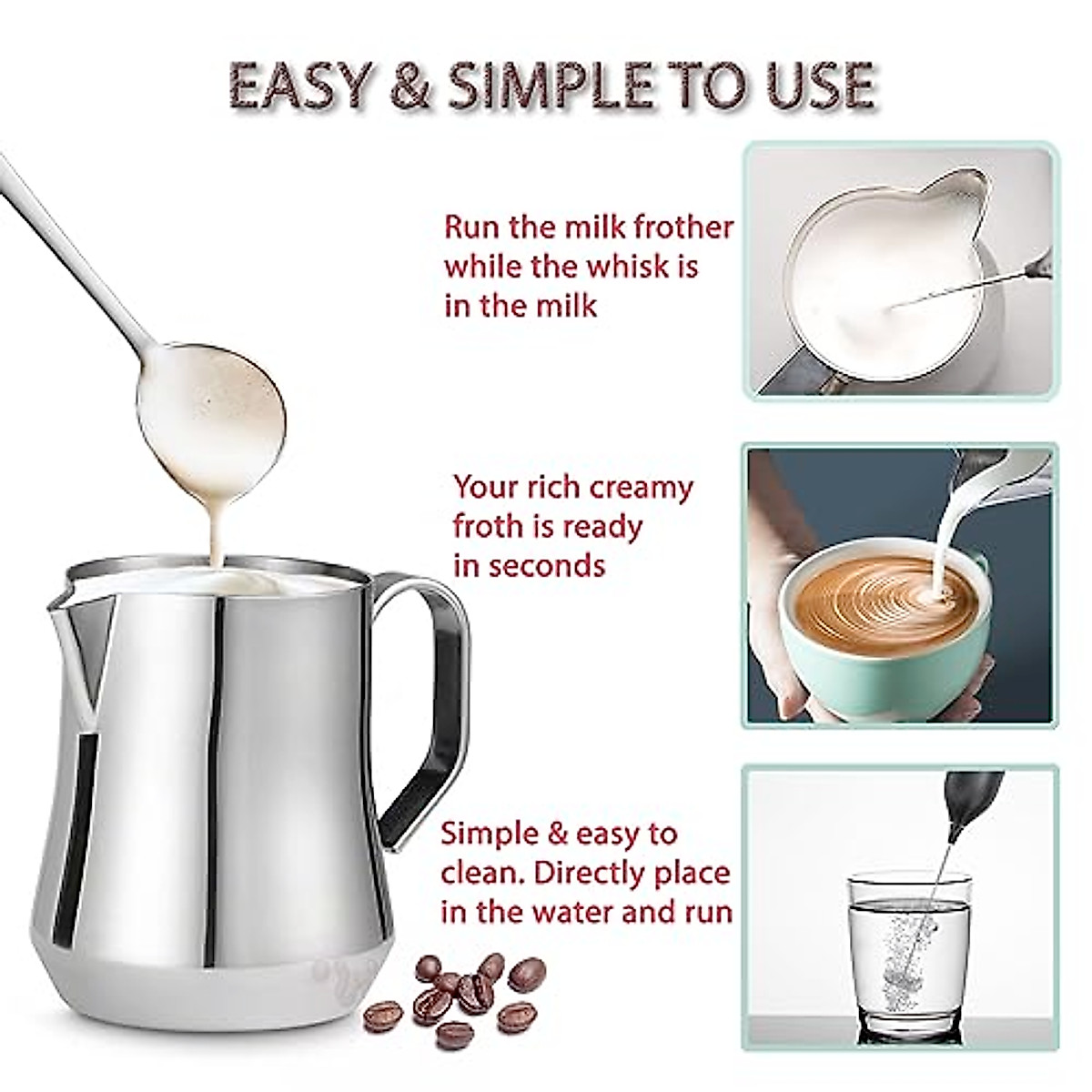 EASY & SIMPLE TO USE

Run the milk frother while the whisk is in the milk

Your rich creamy froth is ready in seconds

Simple & easy to clean. Directly place in the water and run