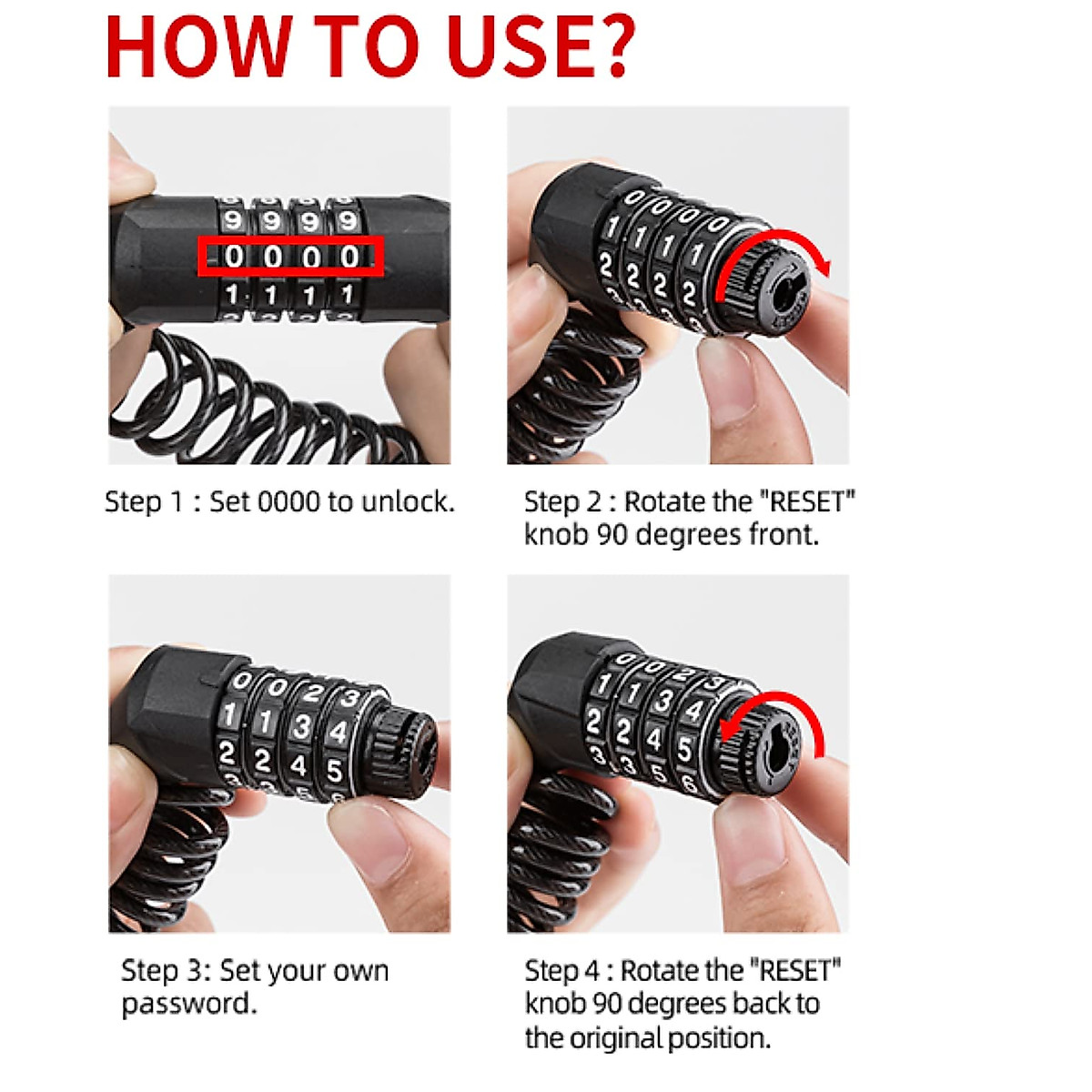 HOW TO USE?

9 9 9 9
0 0 0 0
1 1 1 1

Step 1 : Set 0000 to unlock.

0 0 0 0
1 1 1 1
2 2 2 2

Step 2 : Rotate the "RESET" knob 90 degrees front.

0 0 2 3
1 1 3 4
2 2 4 5

Step 3: Set your own password.

1 1 3 4
2 2 4 5
3 3 5 6

Step 4 : Rotate the "RESET" knob 90 degrees back to the original position.