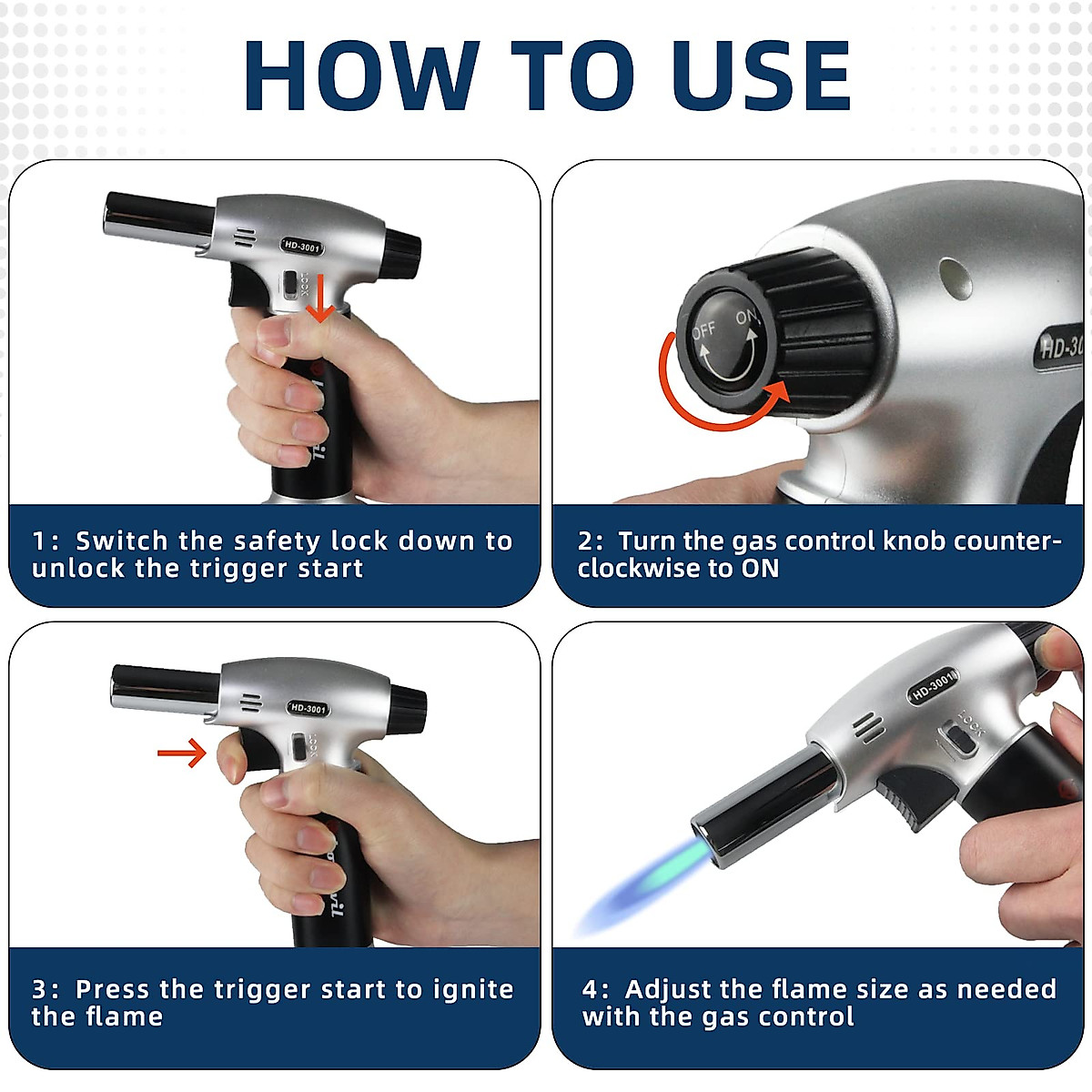 HOW TO USE

HD-3001

LOCK

1: Switch the safety lock down to unlock the trigger start

OFF ON

HD-30

2: Turn the gas control knob counter-clockwise to ON

HD-3001

LOCK

3: Press the trigger start to ignite the flame

HD-3001

LOCK

4: Adjust the flame size as needed with the gas control