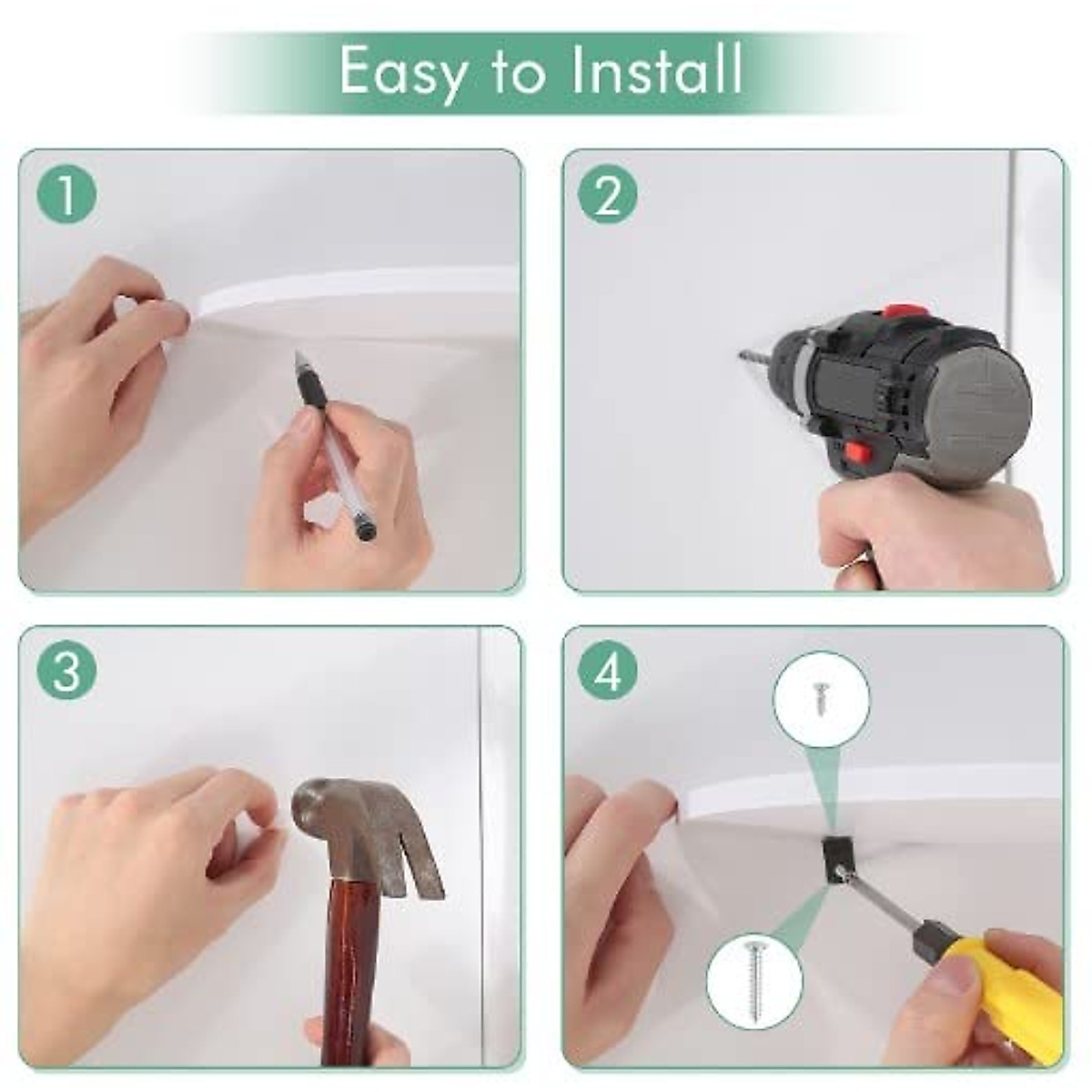 Easy to Install

1

2

3

4