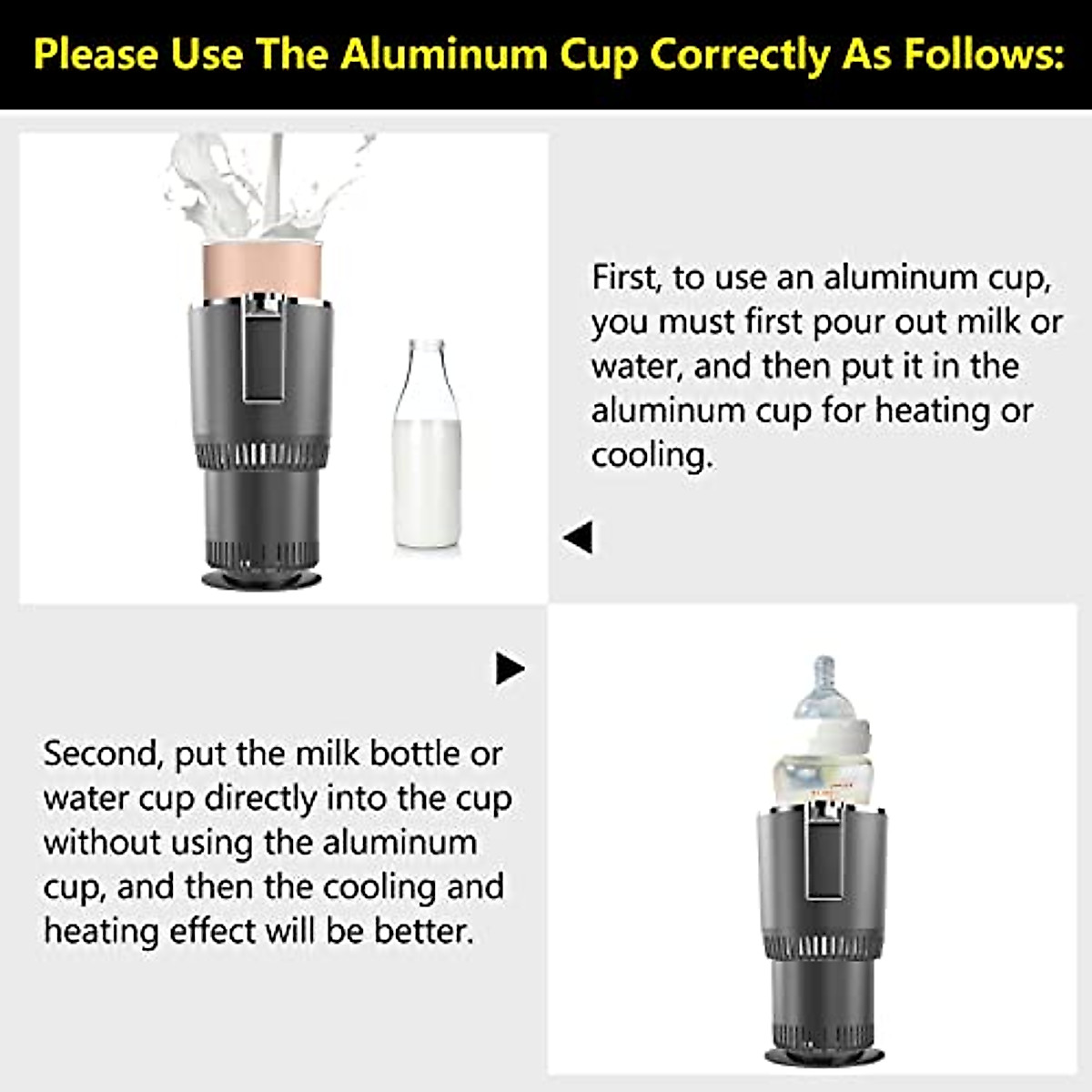 Please Use The Aluminum Cup Correctly As Follows:

First, to use an aluminum cup, you must first pour out milk or water, and then put it in the aluminum cup for heating or cooling.

Second, put the milk bottle or water cup directly into the cup without using the aluminum cup, and then the cooling and heating effect will be better.