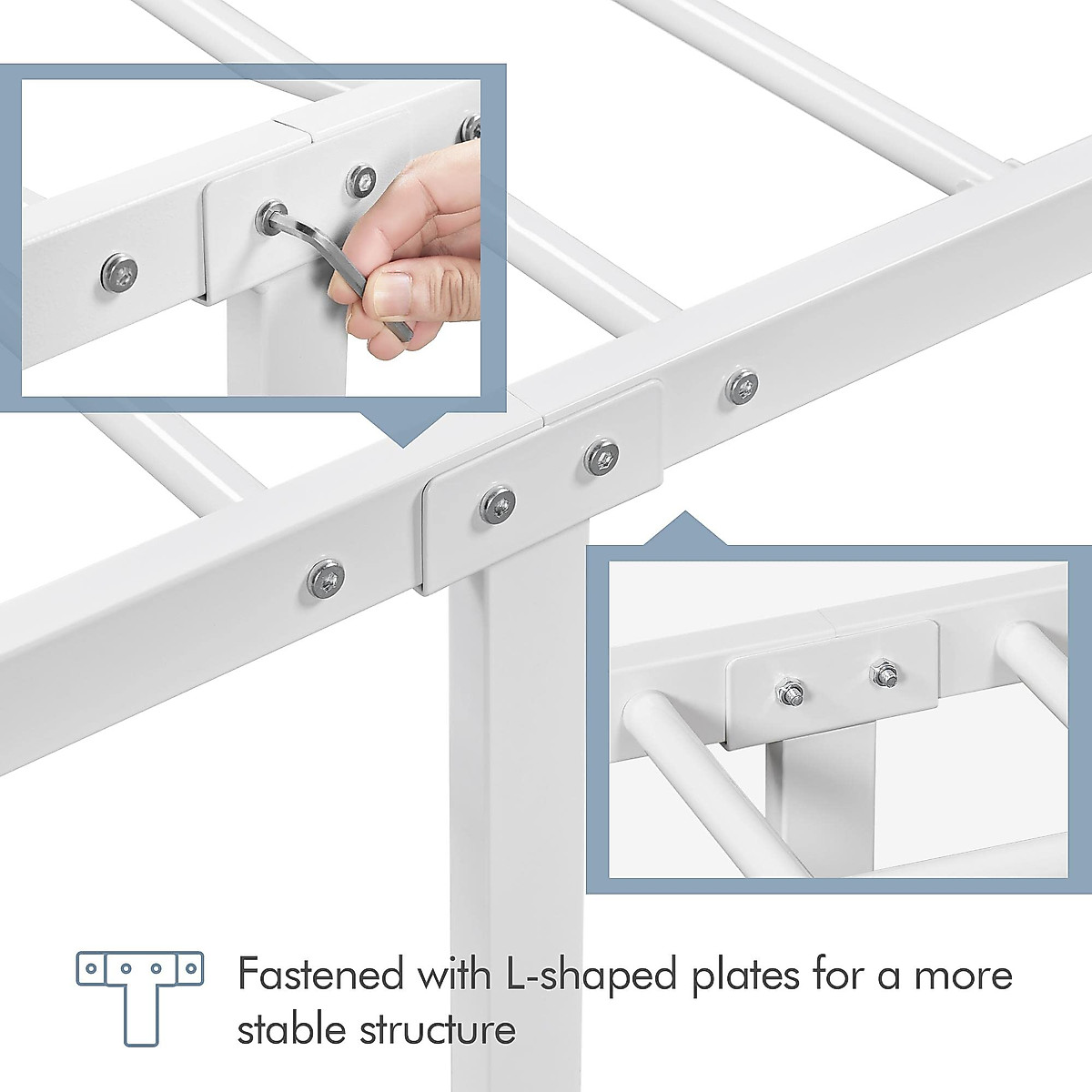 Fastened with L-shaped plates for a more stable structure