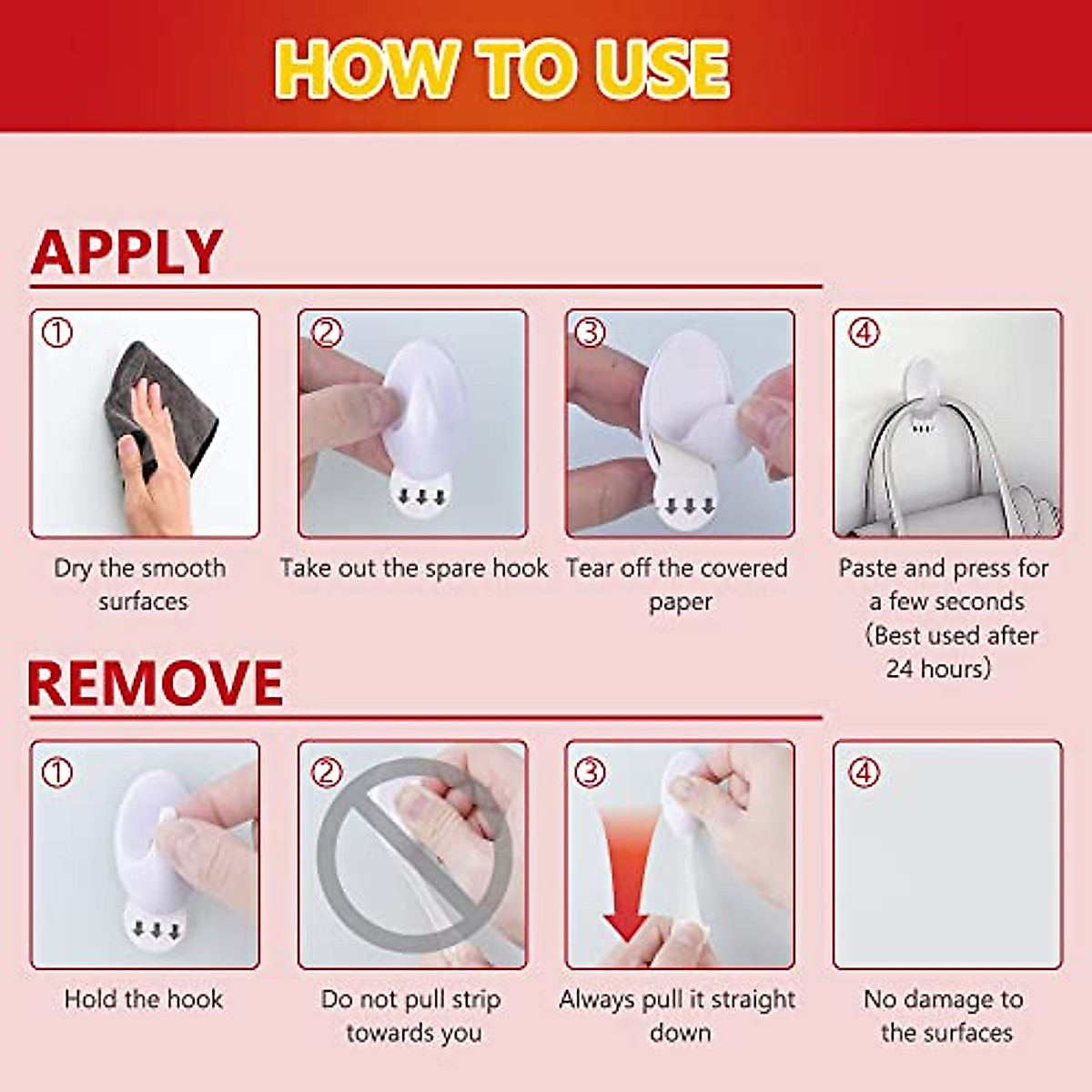 HOW TO USE

APPLY

①
Dry the smooth surfaces

②
Take out the spare hook

③
Tear off the covered paper

④
Paste and press for a few seconds (Best used after 24 hours)

REMOVE

①
Hold the hook

②
Do not pull strip towards you

③
Always pull it straight down

④
No damage to the surfaces