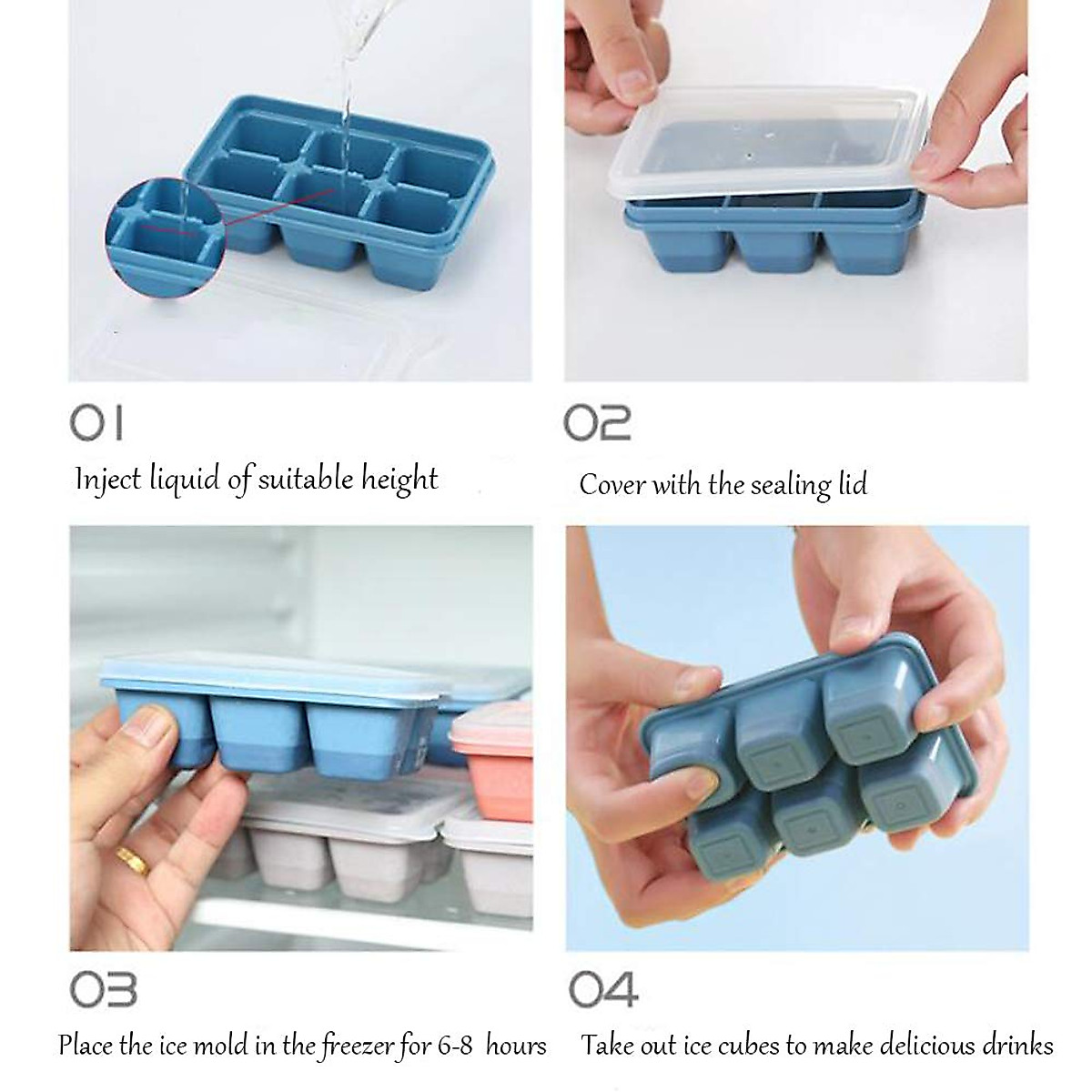 01

Inject liquid of suitable height

02

Cover with the sealing lid

03

Place the ice mold in the freezer for 6-8 hours

04

Take out ice cubes to make delicious drinks