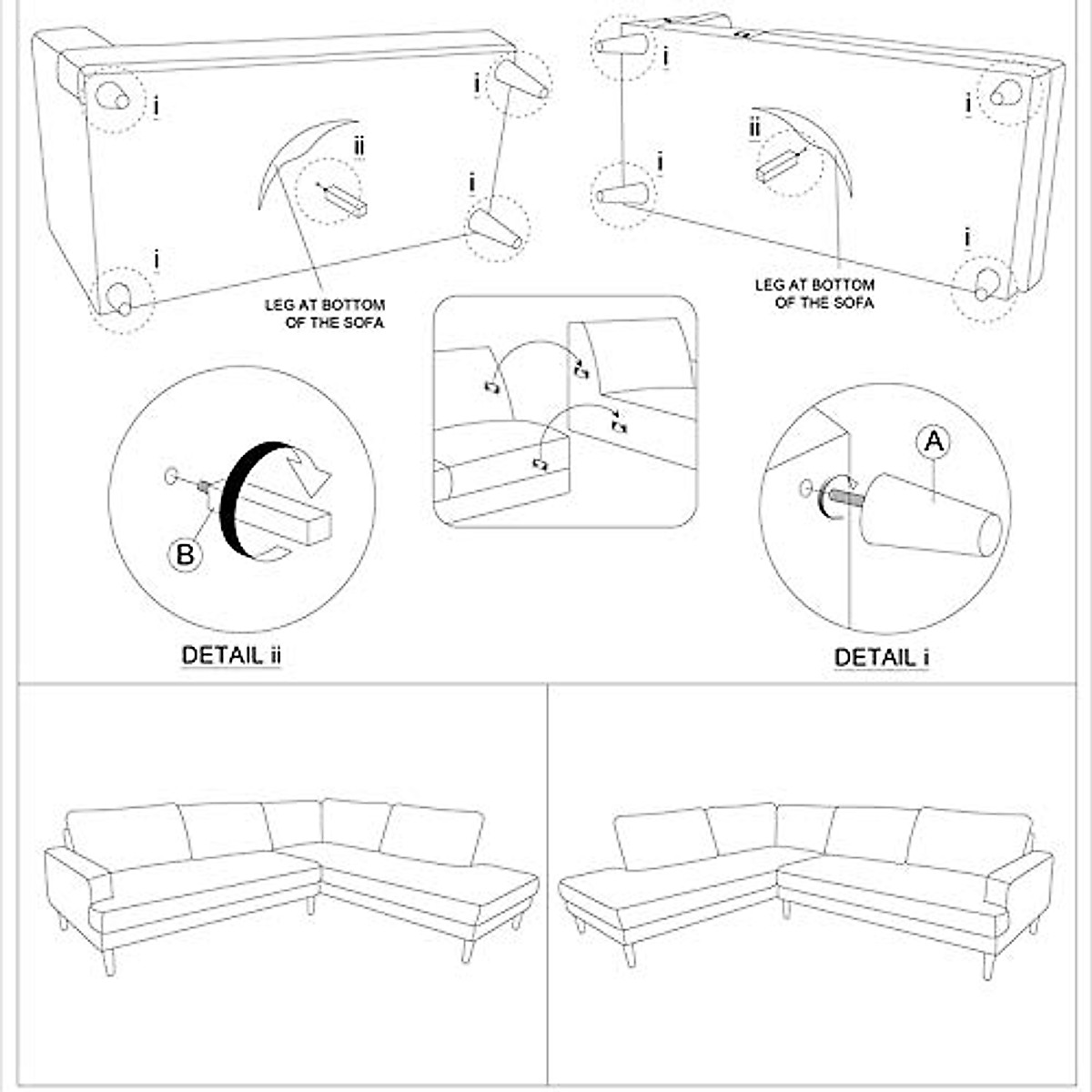 i
i
ii
i
i
LEG AT BOTTOM OF THE SOFA

i
i
ii
i
i
LEG AT BOTTOM OF THE SOFA

B
DETAIL ii

A
DETAIL i