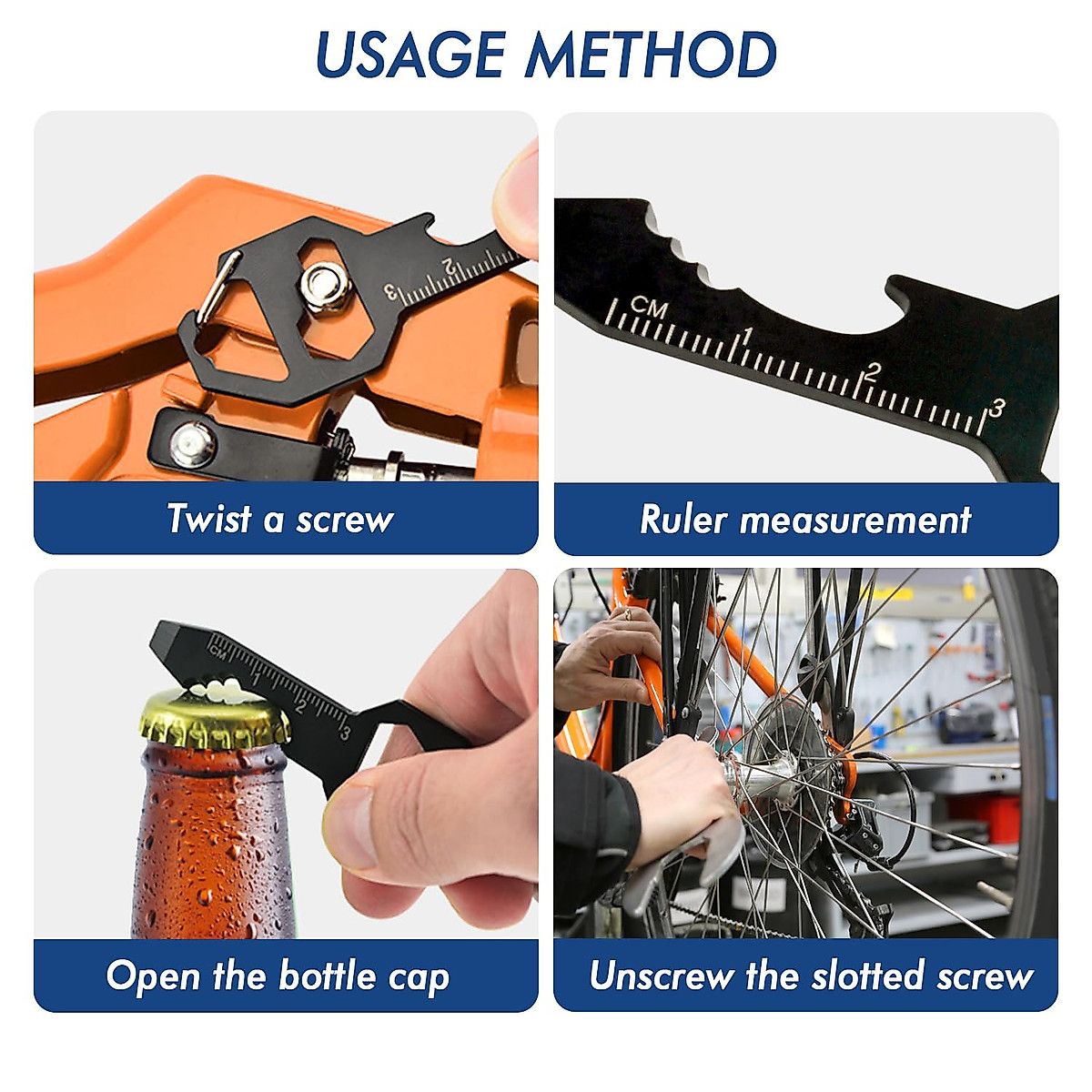 USAGE METHOD

3 2

Twist a screw

CM 1 2 3

Ruler measurement

CM 1 2 3

Open the bottle cap

Unscrew the slotted screw