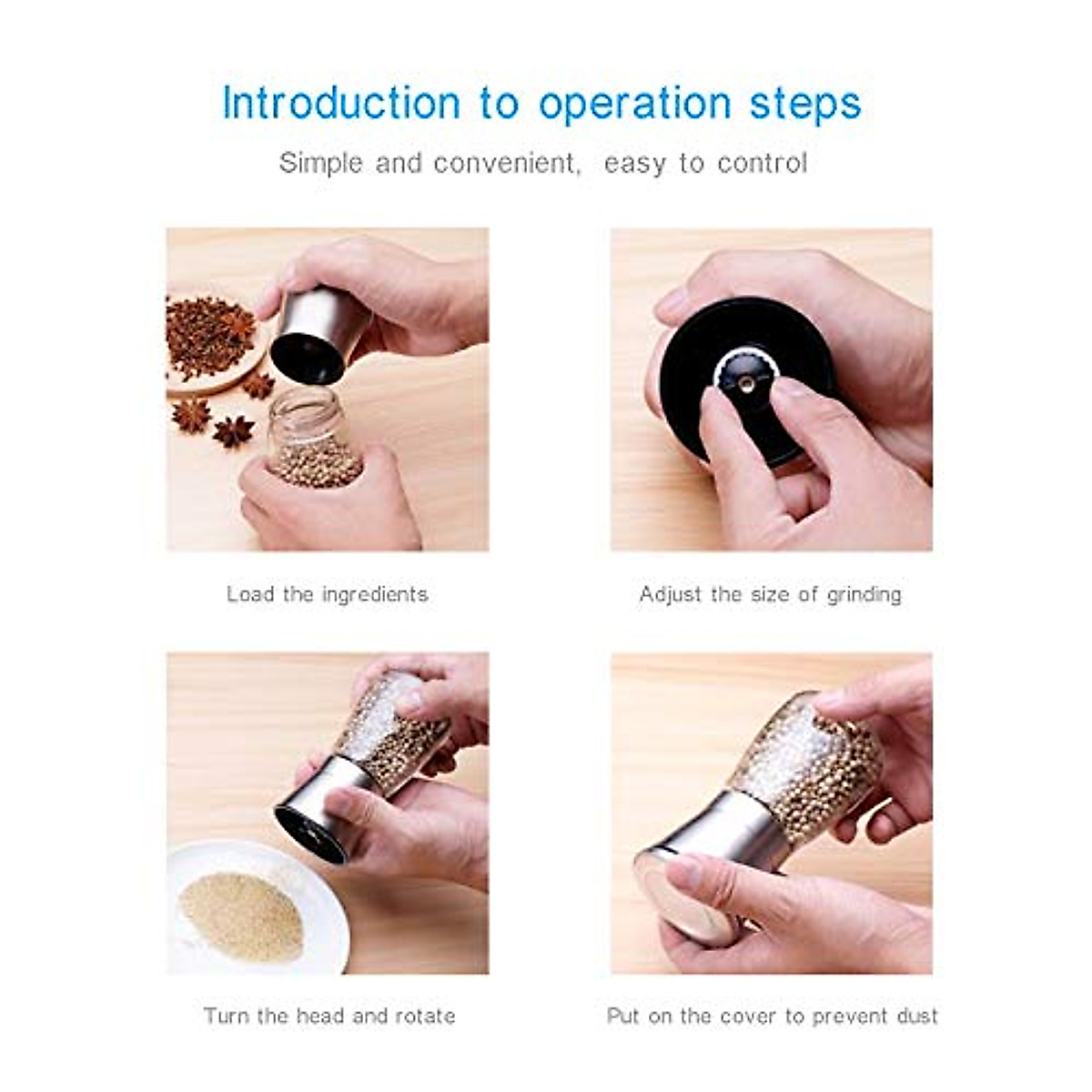 Introduction to operation steps

Simple and convenient, easy to control

Load the ingredients

Adjust the size of grinding

Turn the head and rotate

Put on the cover to prevent dust