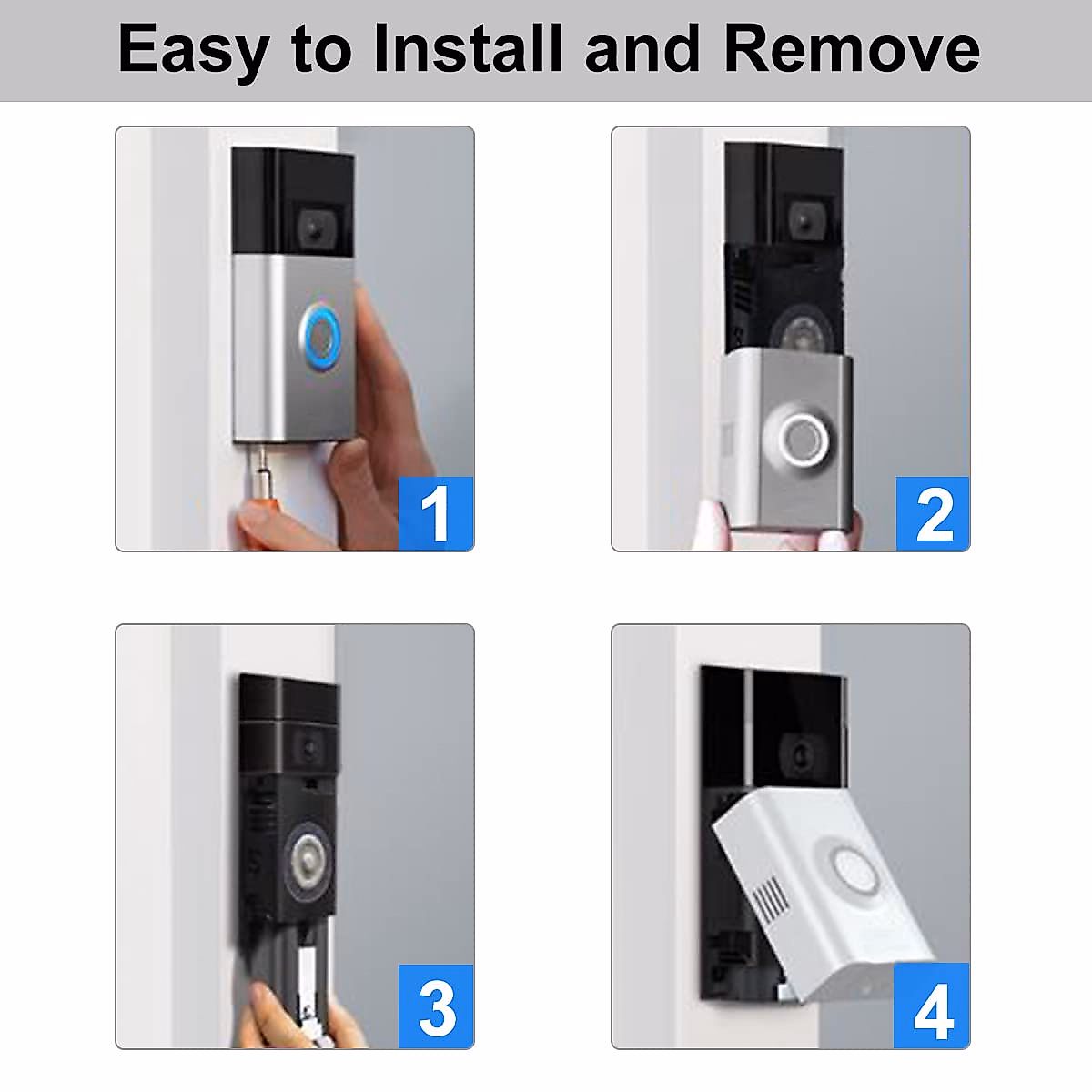 Easy to Install and Remove

1

2

3

4