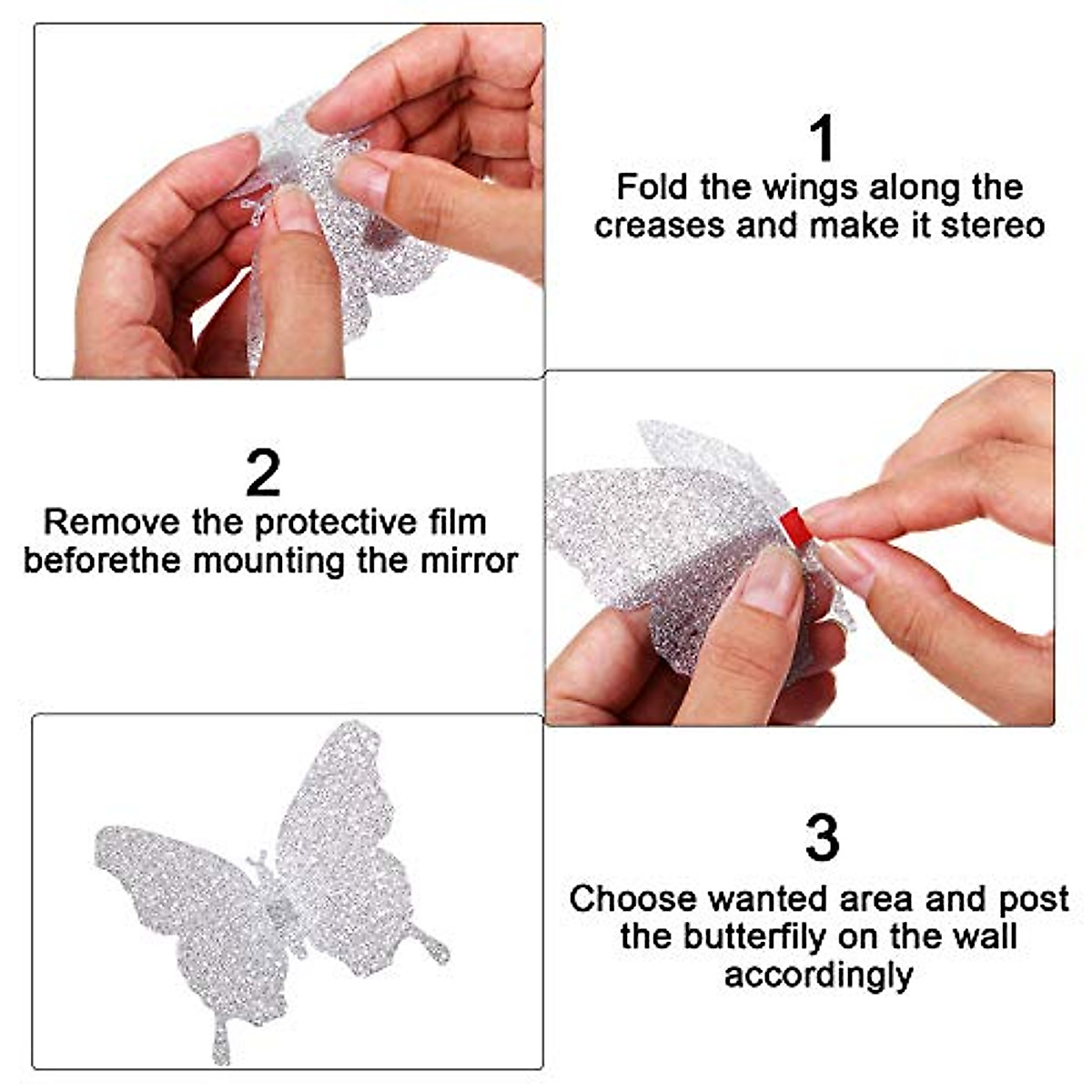 1
Fold the wings along the creases and make it stereo

2
Remove the protective film beforethe mounting the mirror

3
Choose wanted area and post the butterfily on the wall accordingly