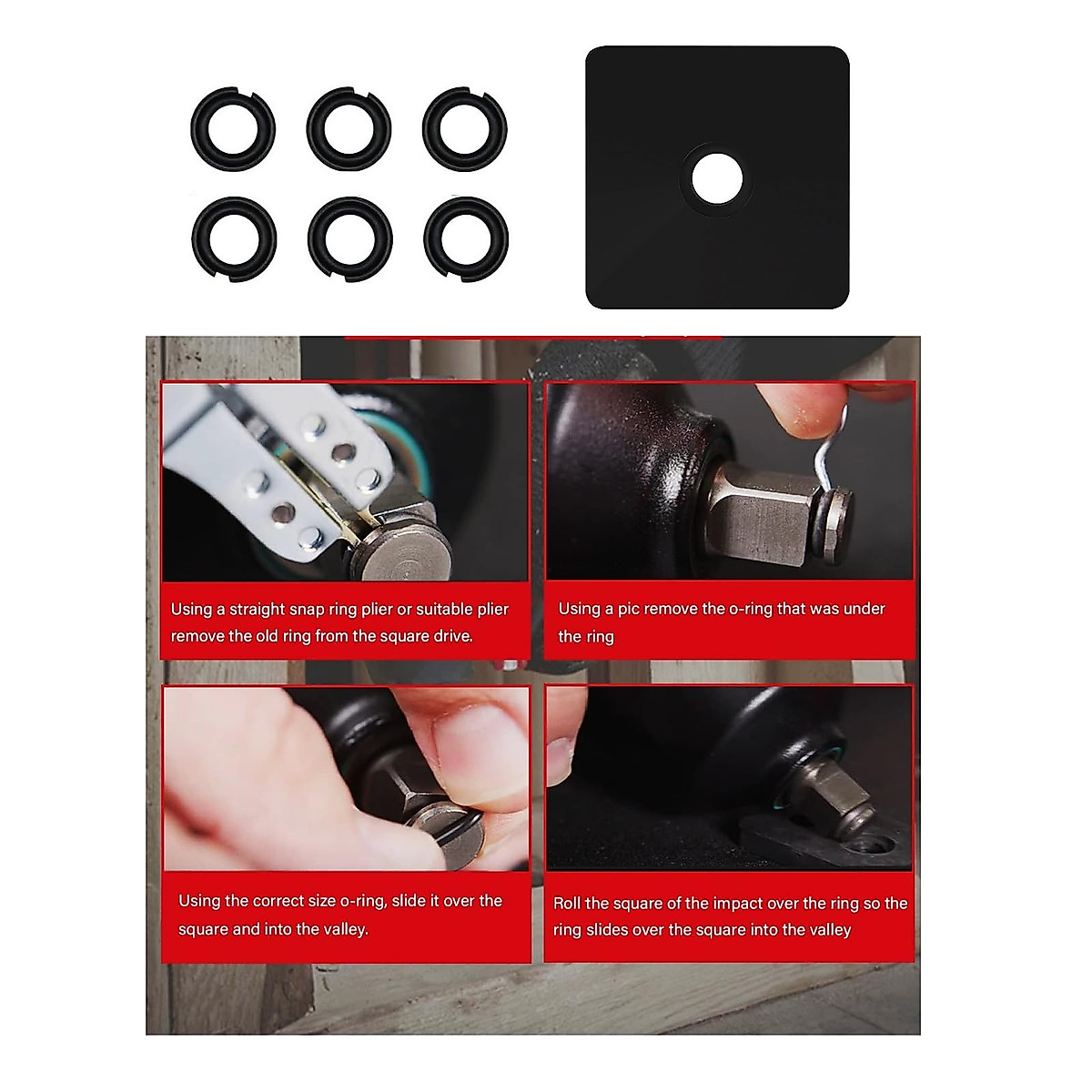 Using a straight snap ring plier or suitable plier remove the old ring from the square drive.

Using a pic remove the o-ring that was under the ring

Using the correct size o-ring, slide it over the square and into the valley.

Roll the square of the impact over the ring so the ring slides over the square into the valley