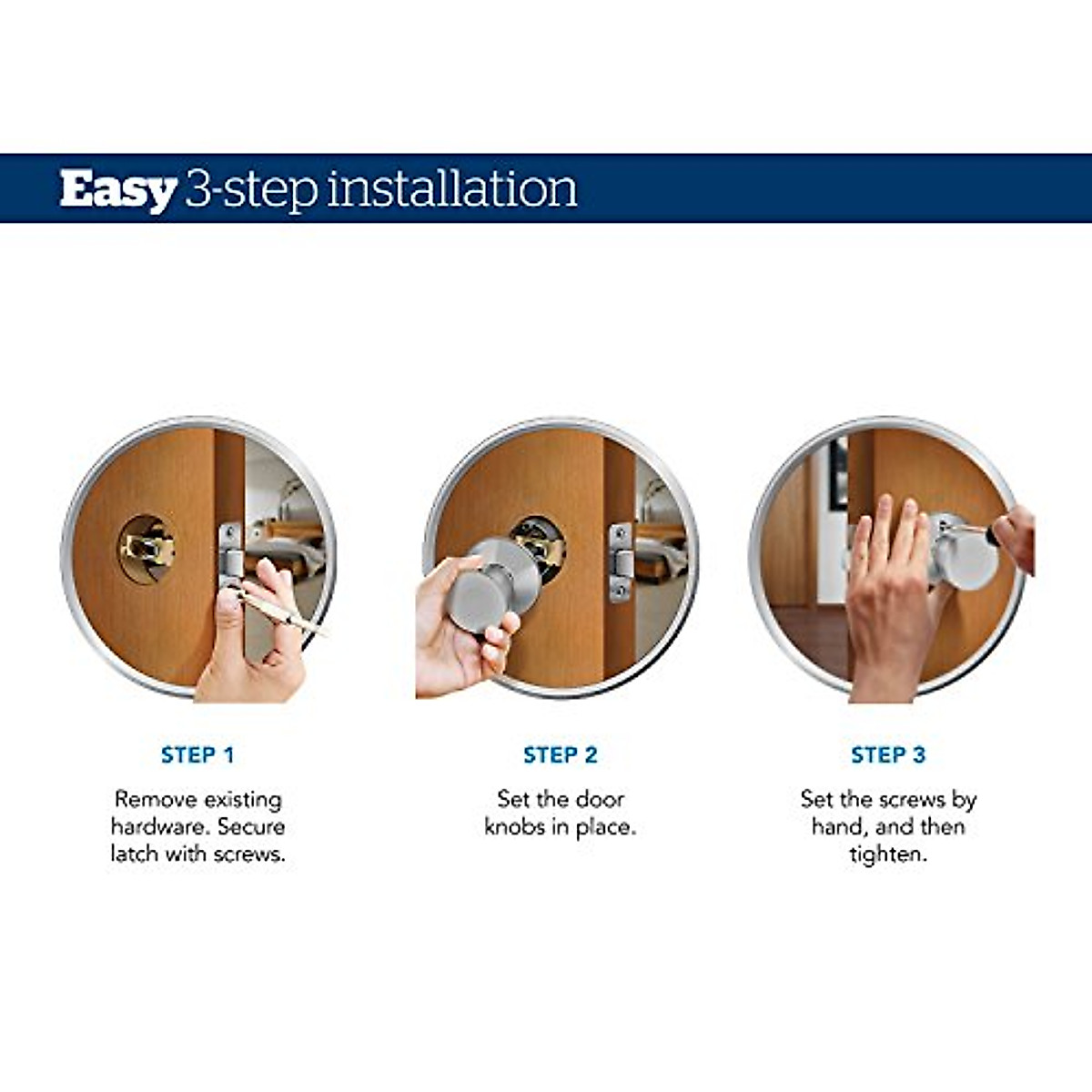 Easy 3-step installation

STEP 1

Remove existing hardware. Secure latch with screws.

STEP 2

Set the door knobs in place.

STEP 3

Set the screws by hand, and then tighten.