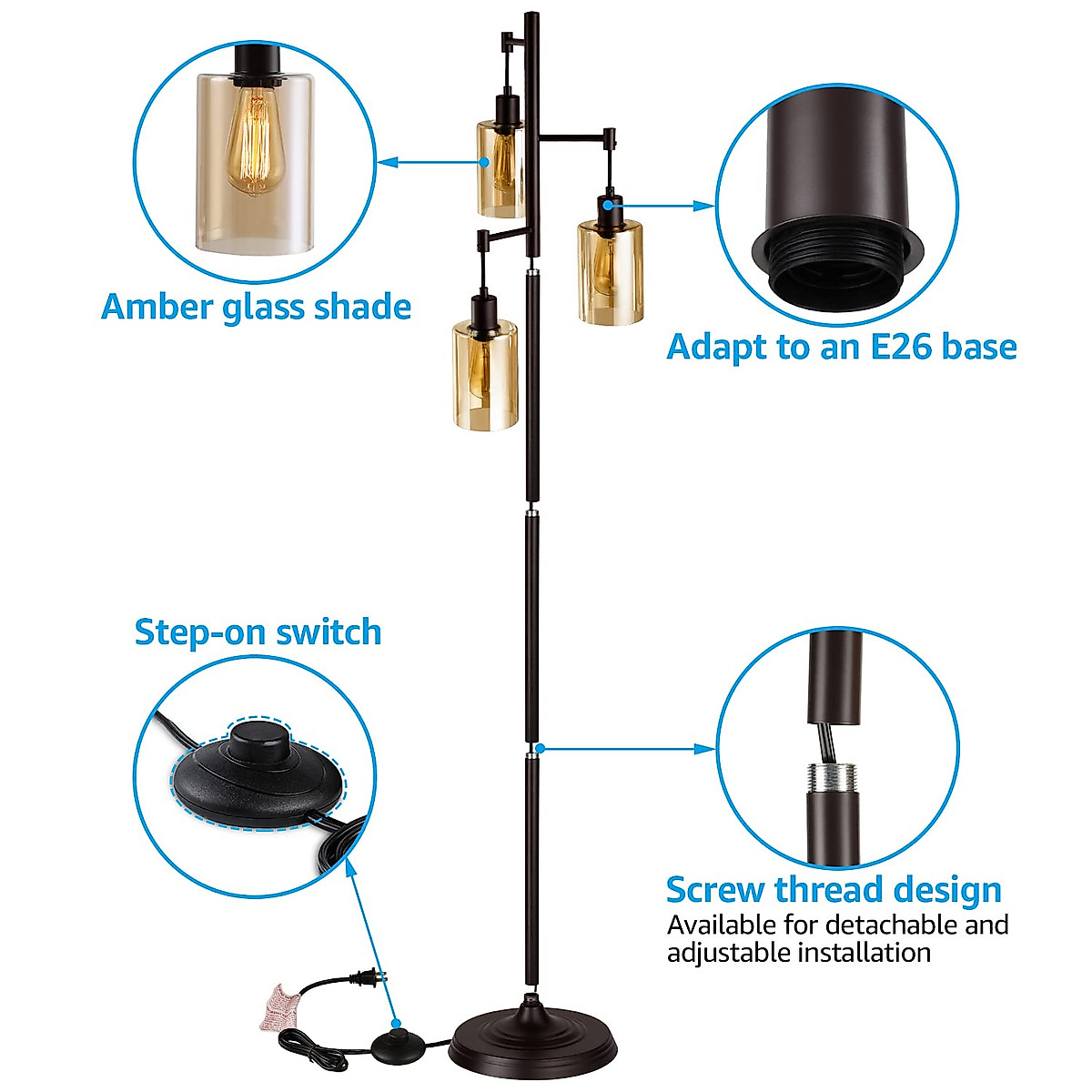 Amber glass shade

Adapt to an E26 base

Step-on switch

Screw thread design
Available for detachable and adjustable installation