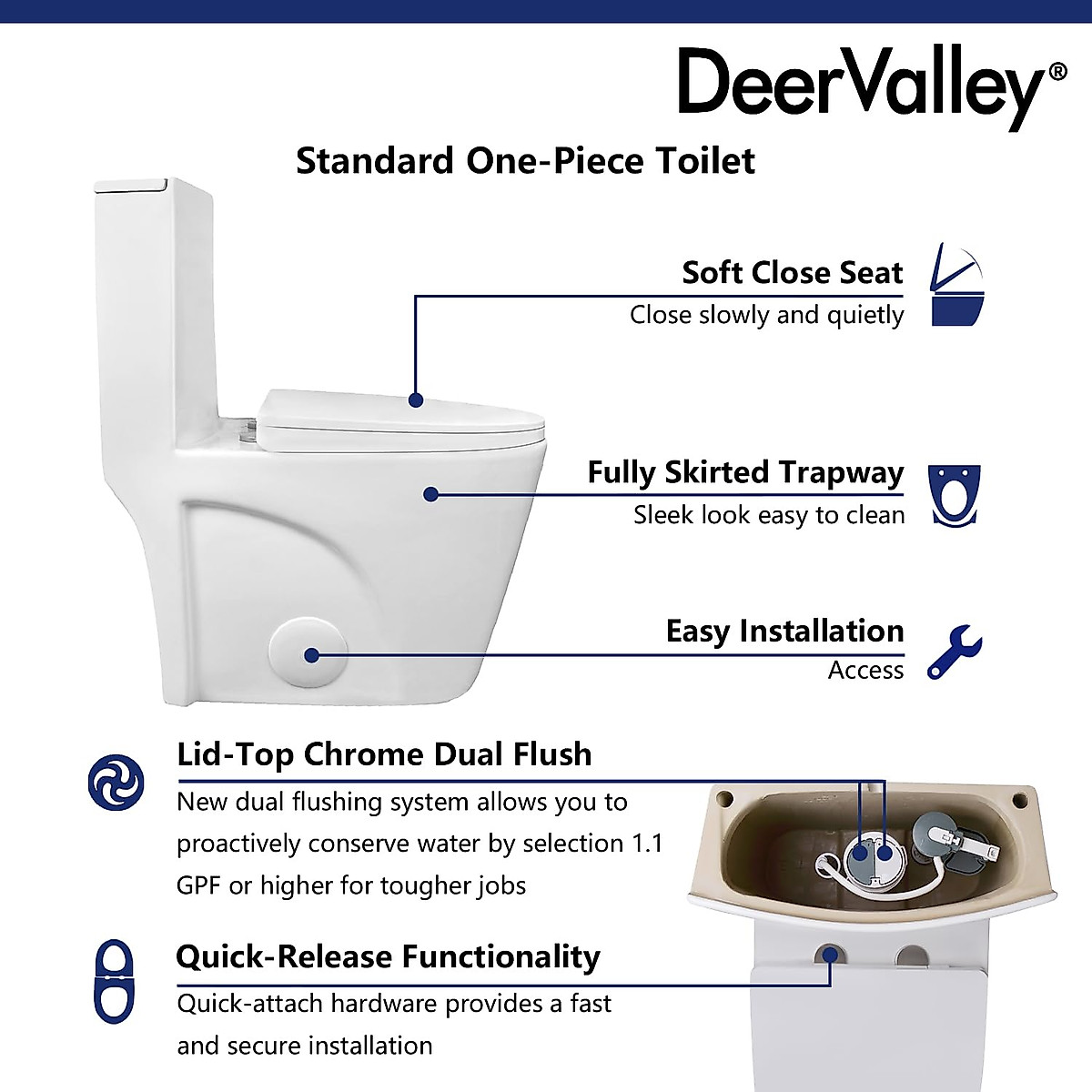 DeerValley®

Standard One-Piece Toilet

Soft Close Seat
Close slowly and quietly

Fully Skirted Trapway
Sleek look easy to clean

Easy Installation
Access

Lid-Top Chrome Dual Flush
New dual flushing system allows you to proactively conserve water by selection 1.1 GPF or higher for tougher jobs

Quick-Release Functionality
Quick-attach hardware provides a fast and secure installation