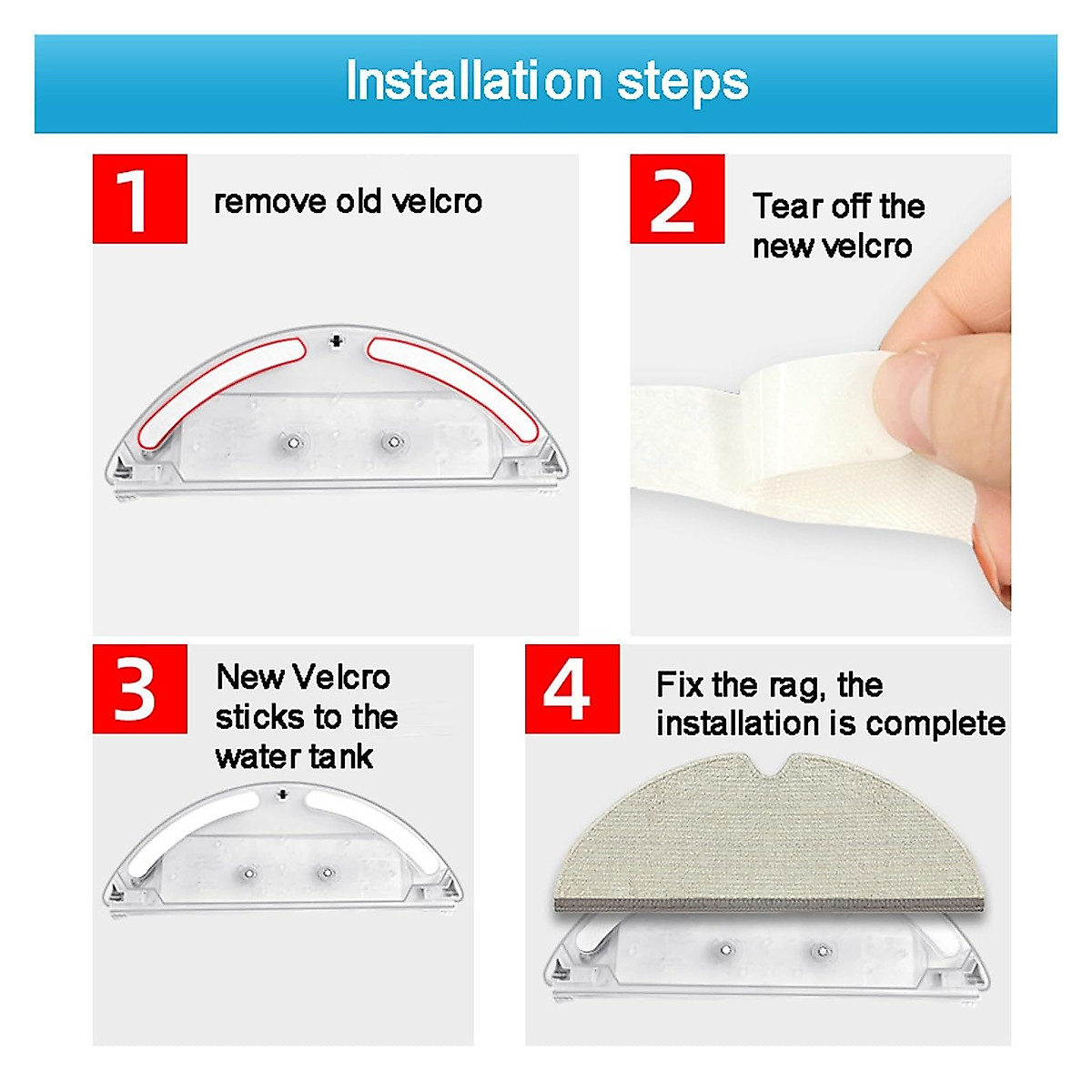 Installation steps

1 remove old velcro

2 Tear off the new velcro

3 New Velcro sticks to the water tank

4 Fix the rag, the installation is complete