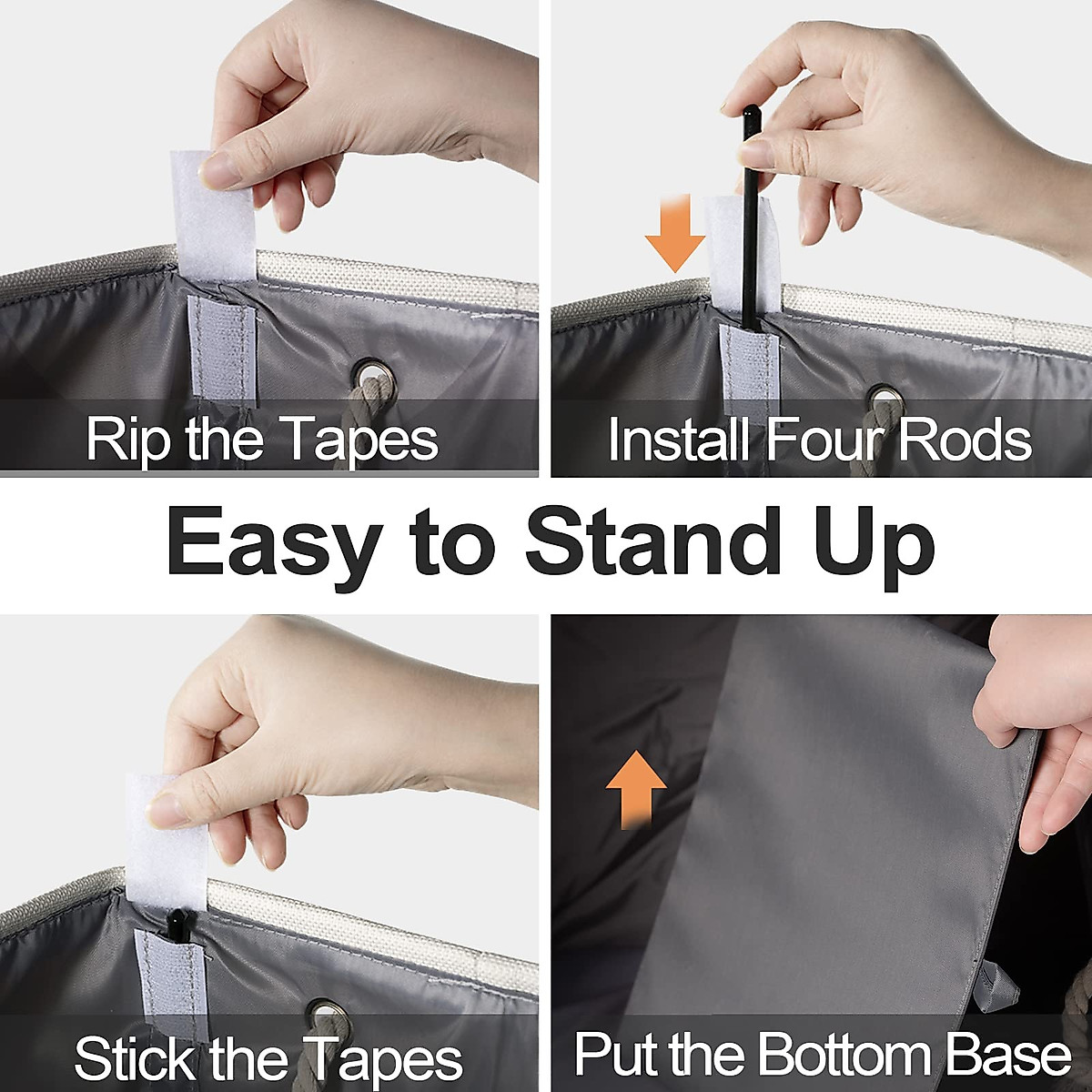 Rip the Tapes

Install Four Rods

Easy to Stand Up

Stick the Tapes

Put the Bottom Base