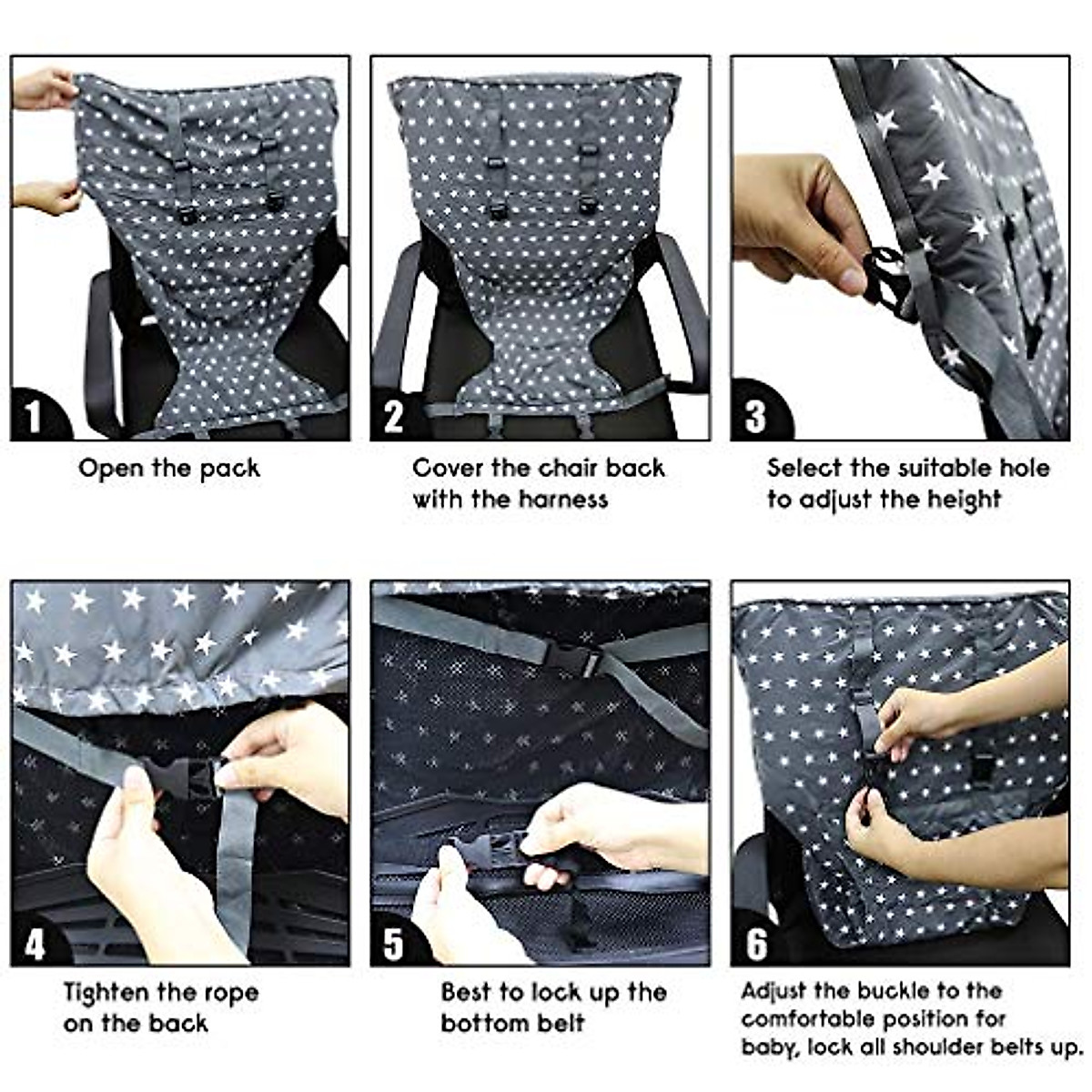 1

Open the pack

2

Cover the chair back with the harness

3

Select the suitable hole to adjust the height

4

Tighten the rope on the back

5

Best to lock up the bottom belt

6

Adjust the buckle to the comfortable position for baby, lock all shoulder belts up.