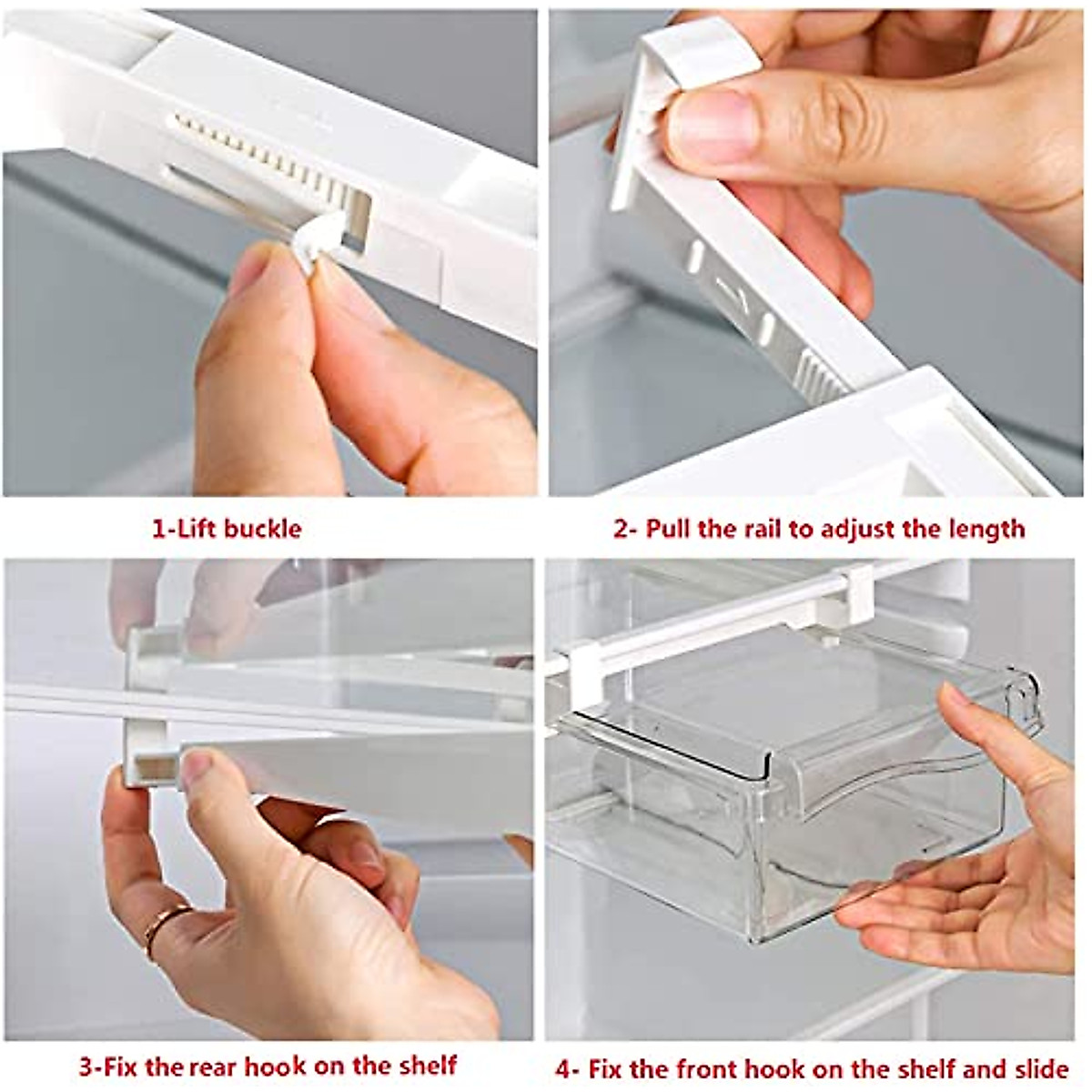 1-Lift buckle

2- Pull the rail to adjust the length

3-Fix the rear hook on the shelf

4- Fix the front hook on the shelf and slide