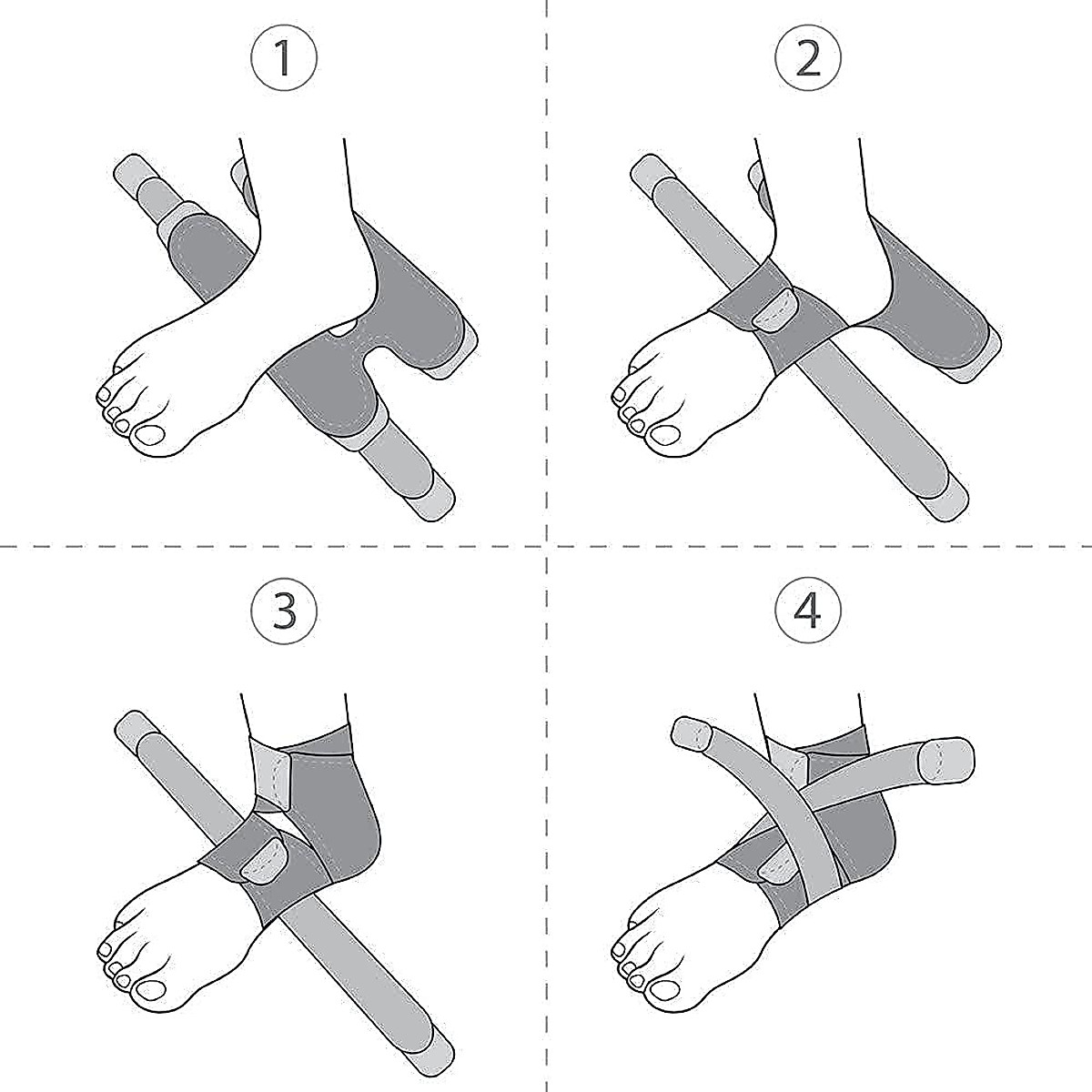 1

2

3

4