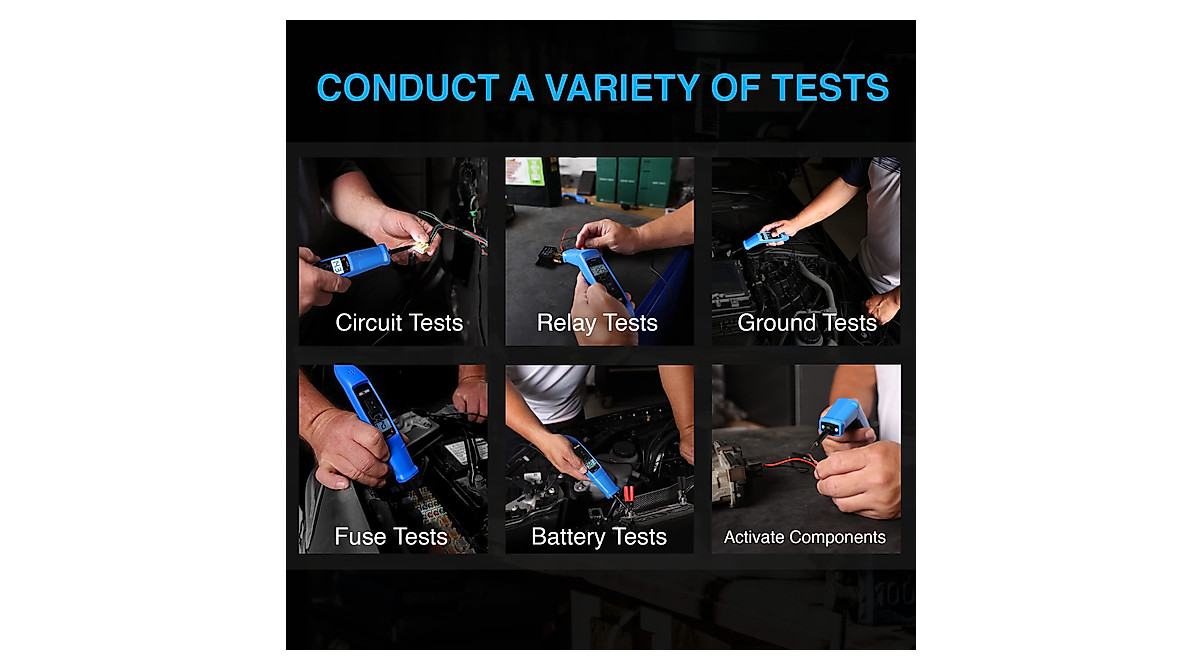 CONDUCT A VARIETY OF TESTS

Circuit Tests

Relay Tests

Ground Tests

Fuse Tests

Battery Tests

Activate Components