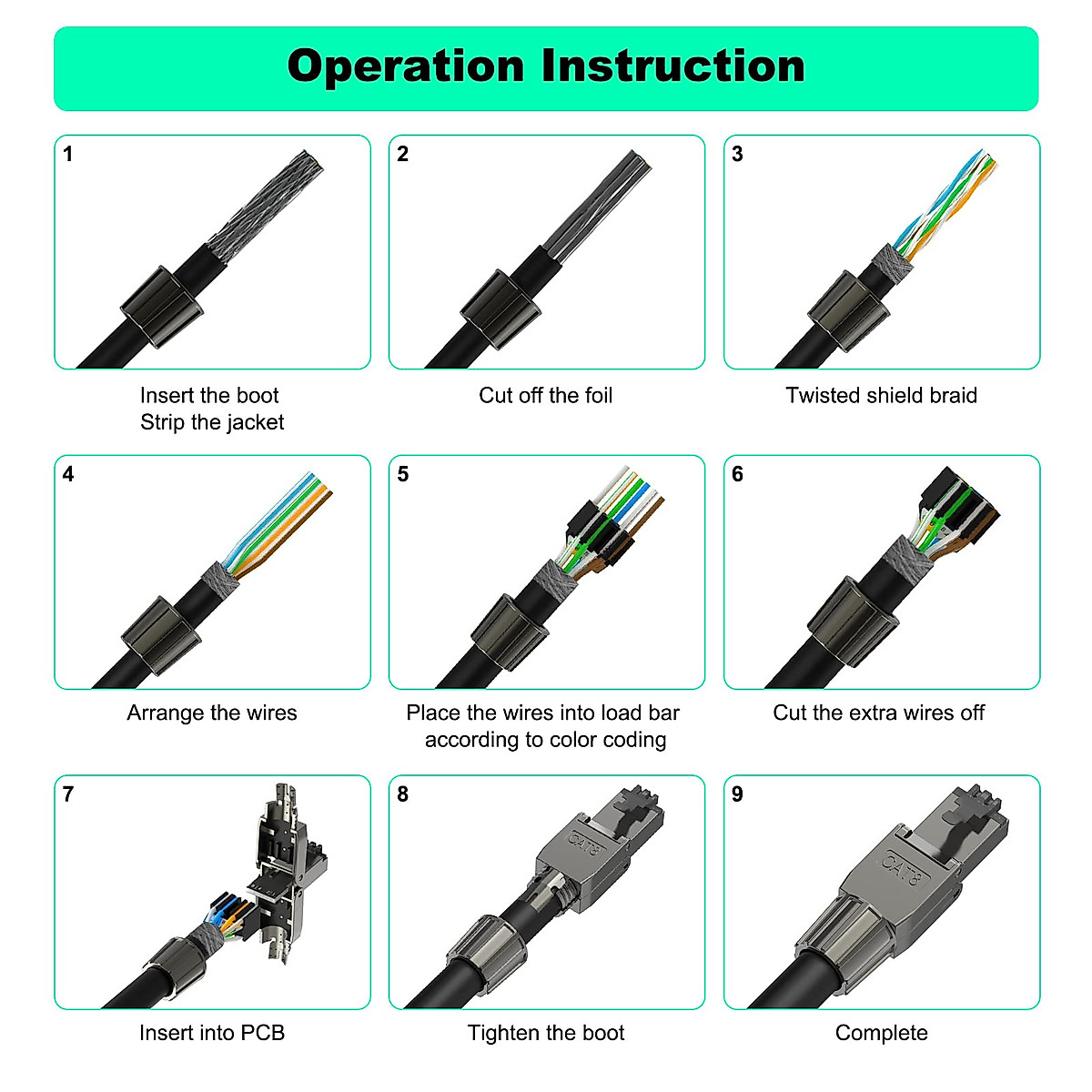 Operation Instruction

1

Insert the boot
Strip the jacket

2

Cut off the foil

3

Twisted shield braid

4

Arrange the wires

5

Place the wires into load bar according to color coding

6

Cut the extra wires off

7

Insert into PCB

8

CAT8

Tighten the boot

9

CAT8

Complete