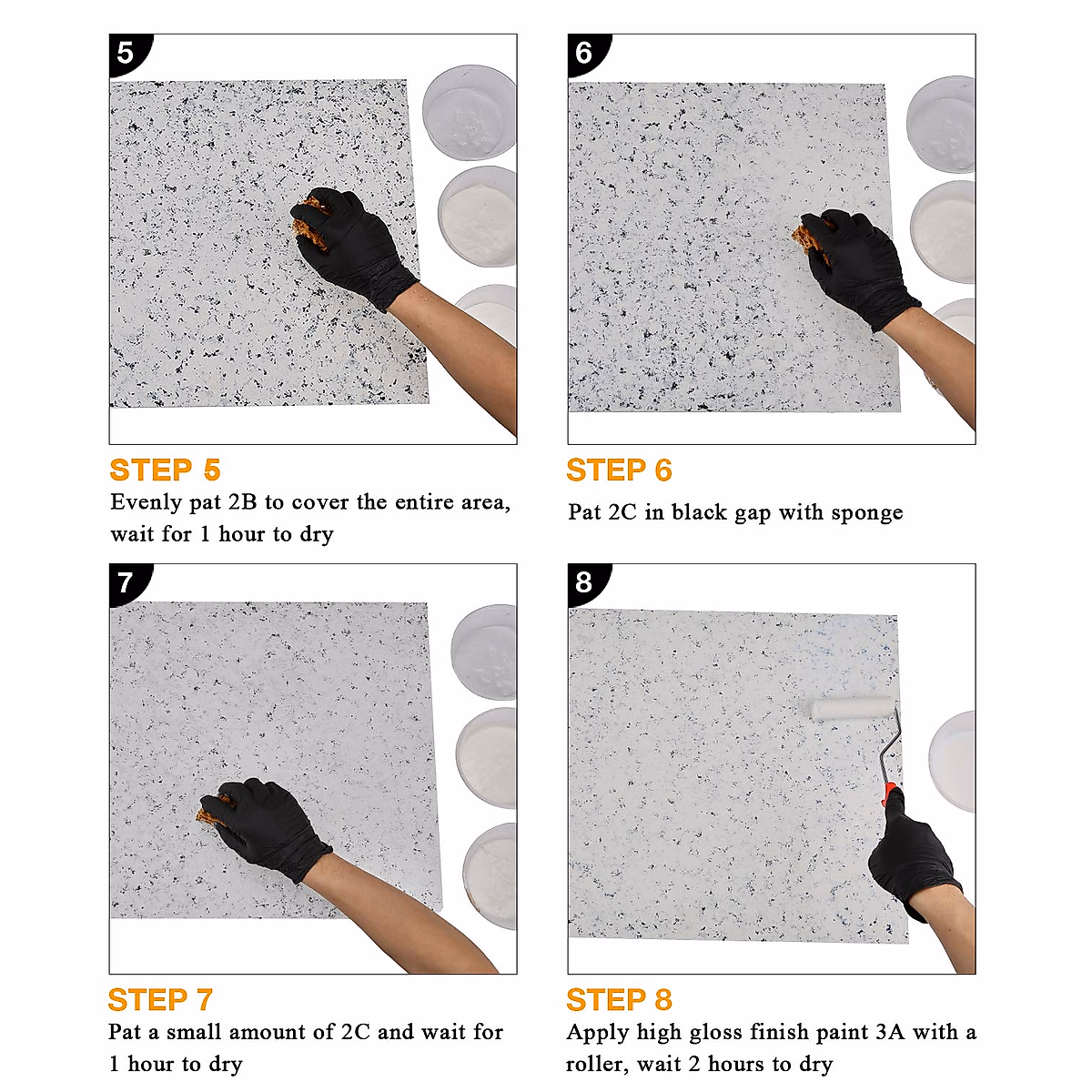 5

STEP 5
Evenly pat 2B to cover the entire area, wait for 1 hour to dry

6

STEP 6
Pat 2C in black gap with sponge

7

STEP 7
Pat a small amount of 2C and wait for 1 hour to dry

8

STEP 8
Apply high gloss finish paint 3A with a roller, wait 2 hours to dry