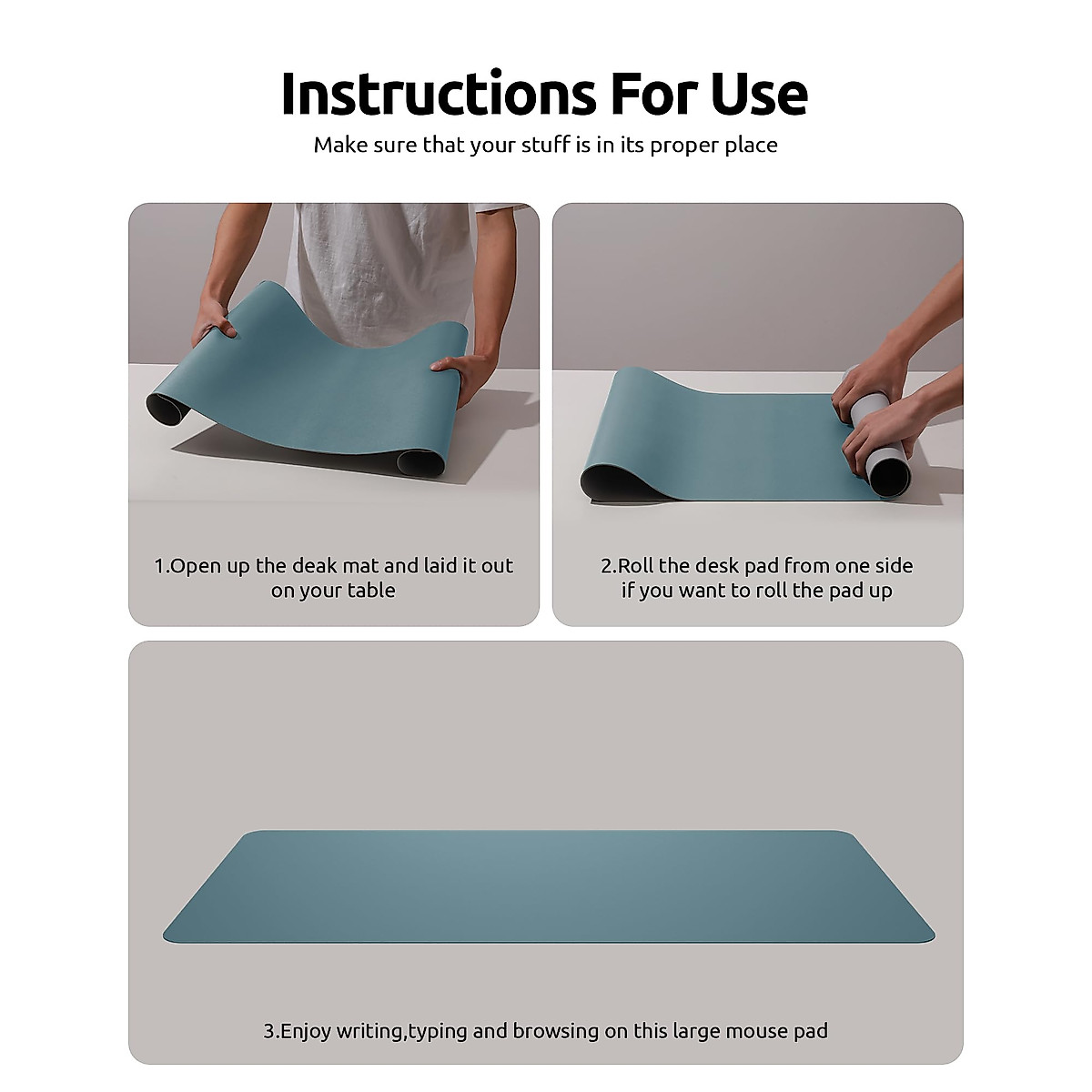 Instructions For Use

Make sure that your stuff is in its proper place

1.Open up the deak mat and laid it out on your table

2.Roll the desk pad from one side if you want to roll the pad up

3.Enjoy writing,typing and browsing on this large mouse pad