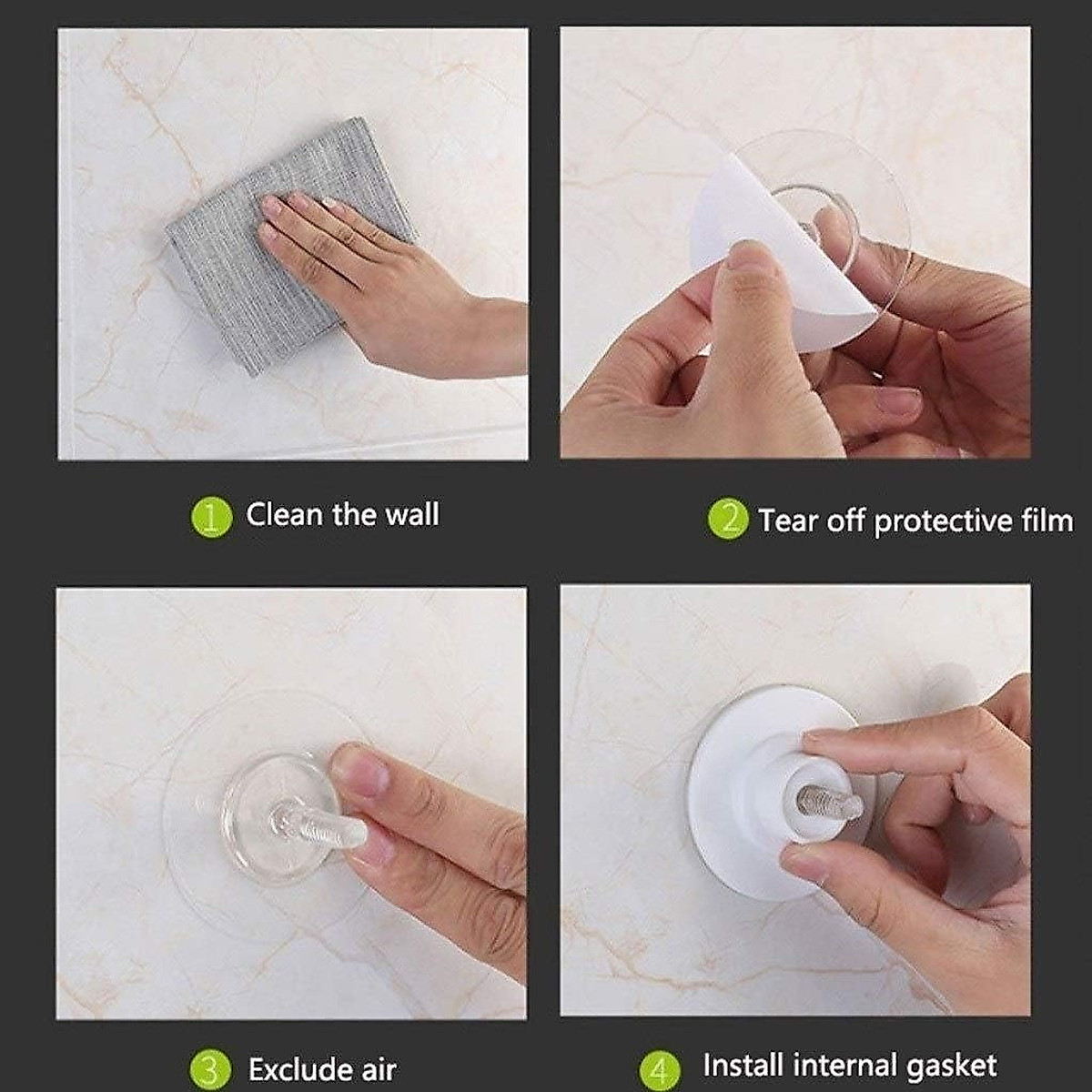 1 Clean the wall

2 Tear off protective film

3 Exclude air

4 Install internal gasket