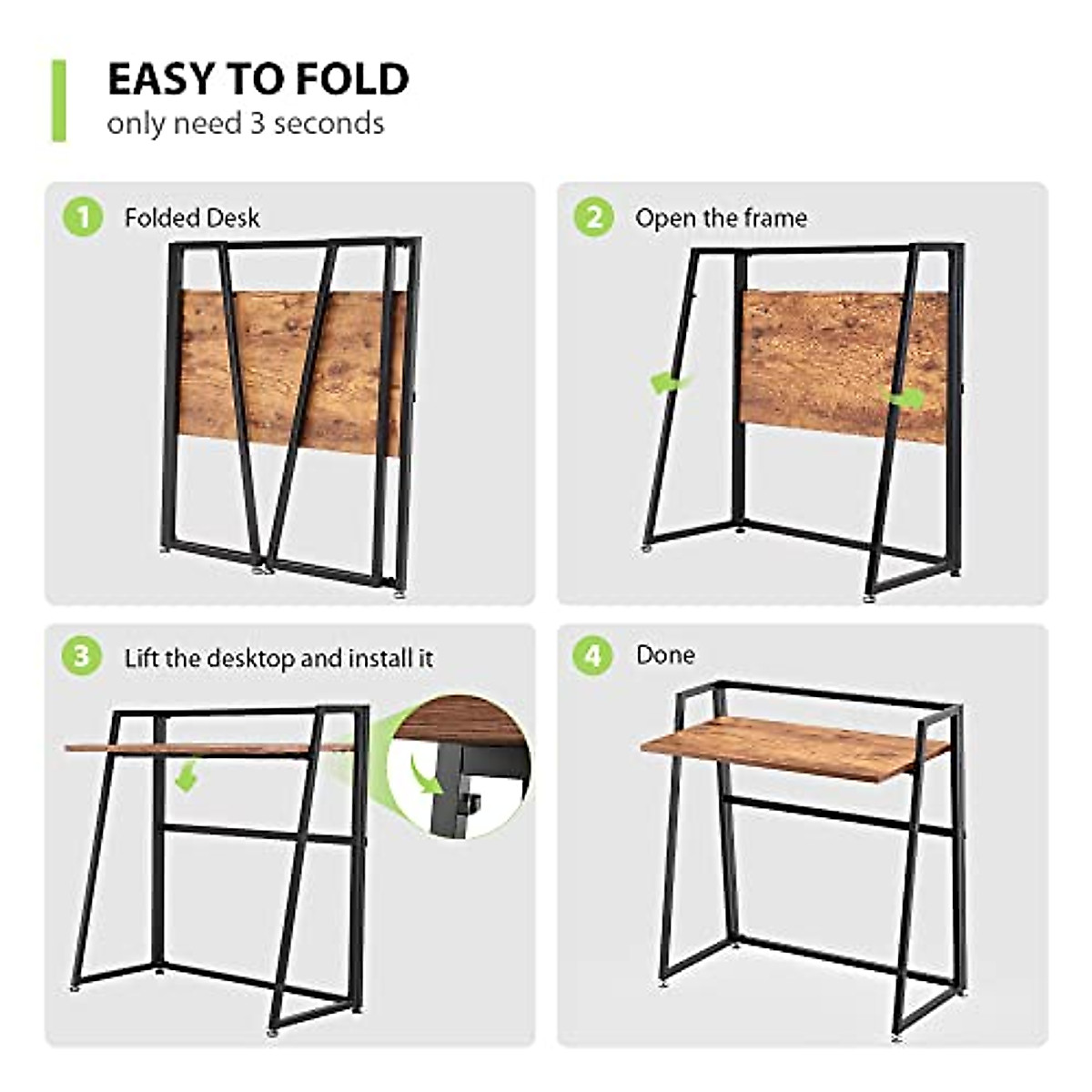 EASY TO FOLD
only need 3 seconds

1 Folded Desk

2 Open the frame

3 Lift the desktop and install it

4 Done