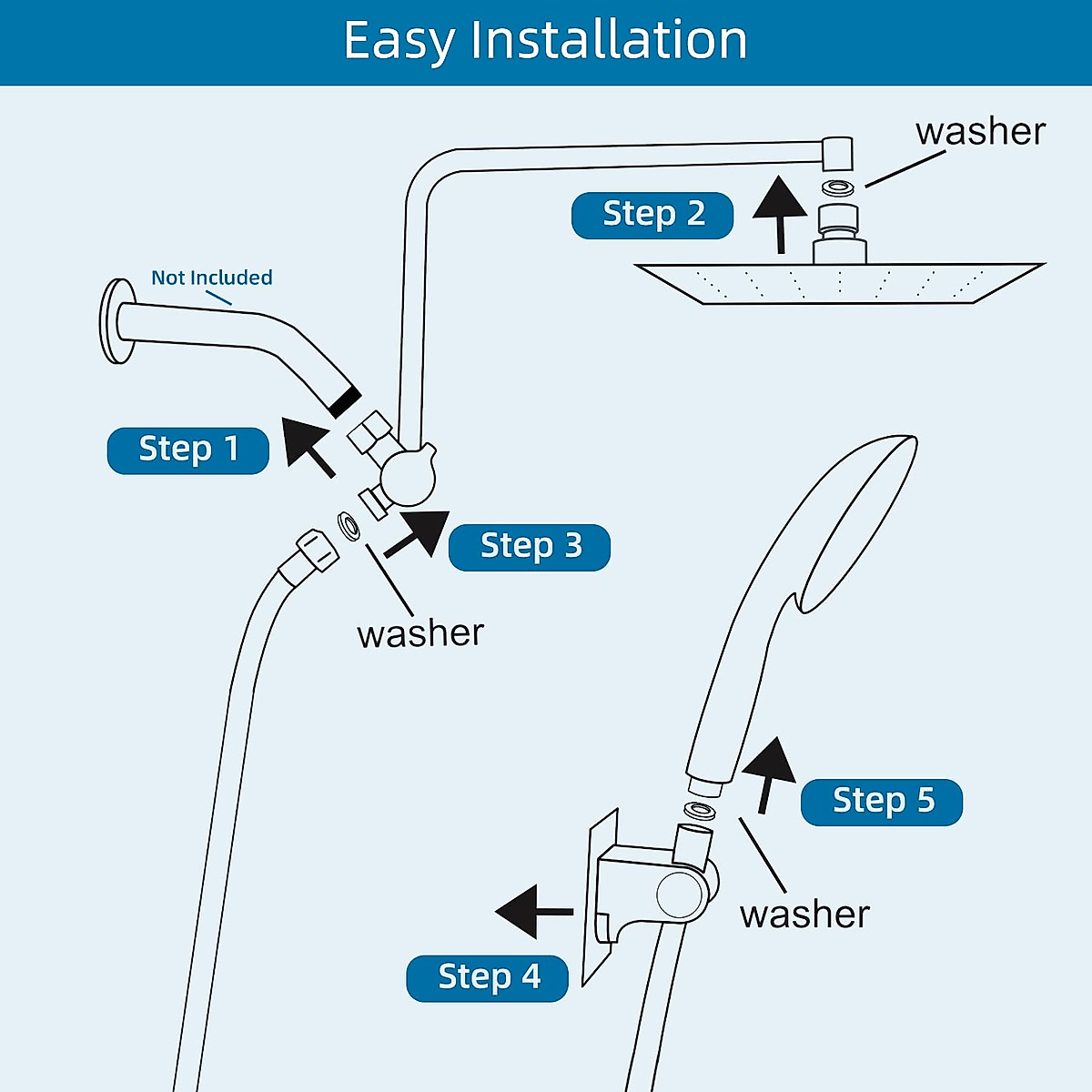 Easy Installation

washer

Step 2

Not Included

Step 1

Step 3

washer

Step 5

washer

Step 4