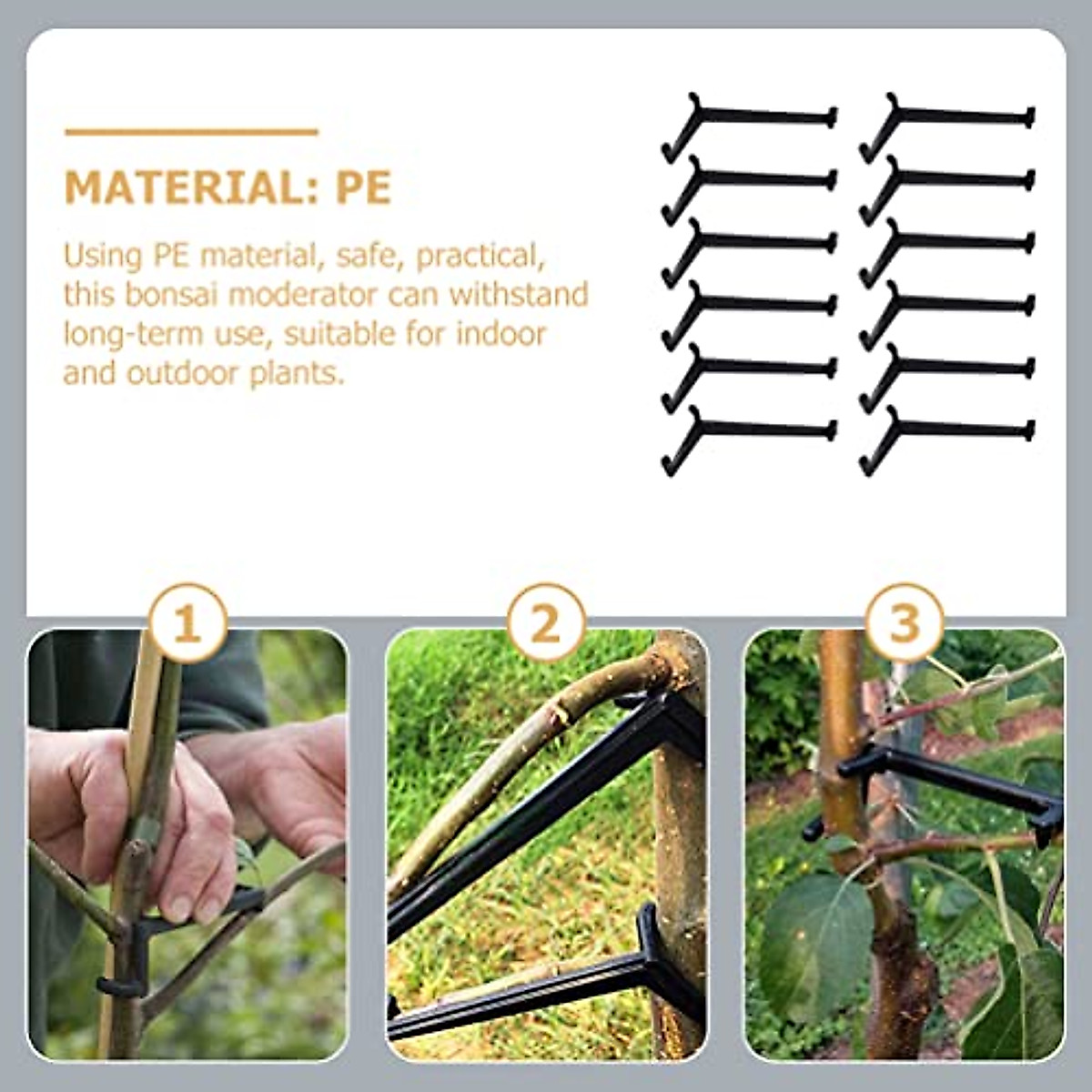 MATERIAL: PE

Using PE material, safe, practical, this bonsai moderator can withstand long-term use, suitable for indoor and outdoor plants.

1

2

3