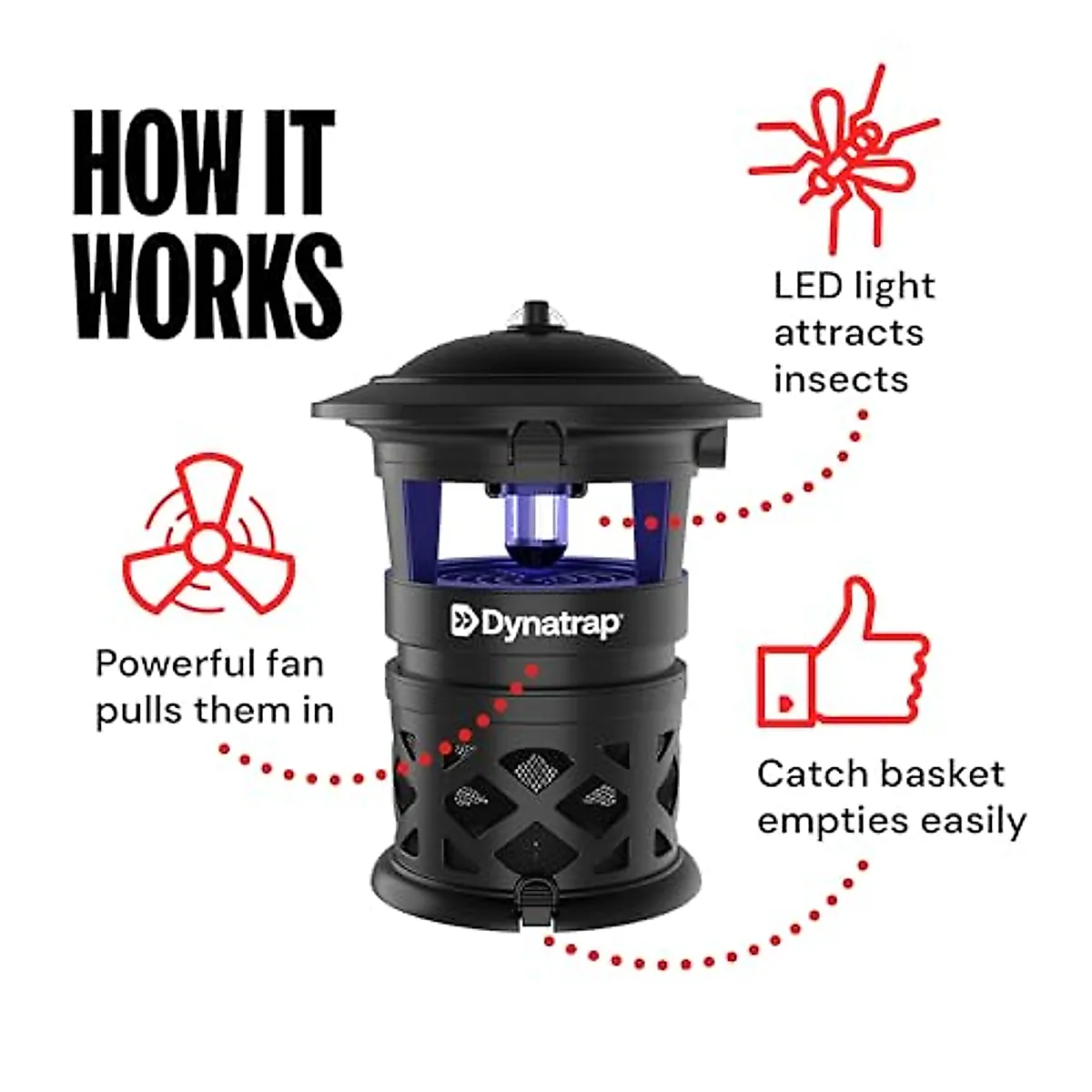 HOW IT WORKS

LED light attracts insects

Powerful fan pulls them in

Dynatrap

Catch basket empties easily