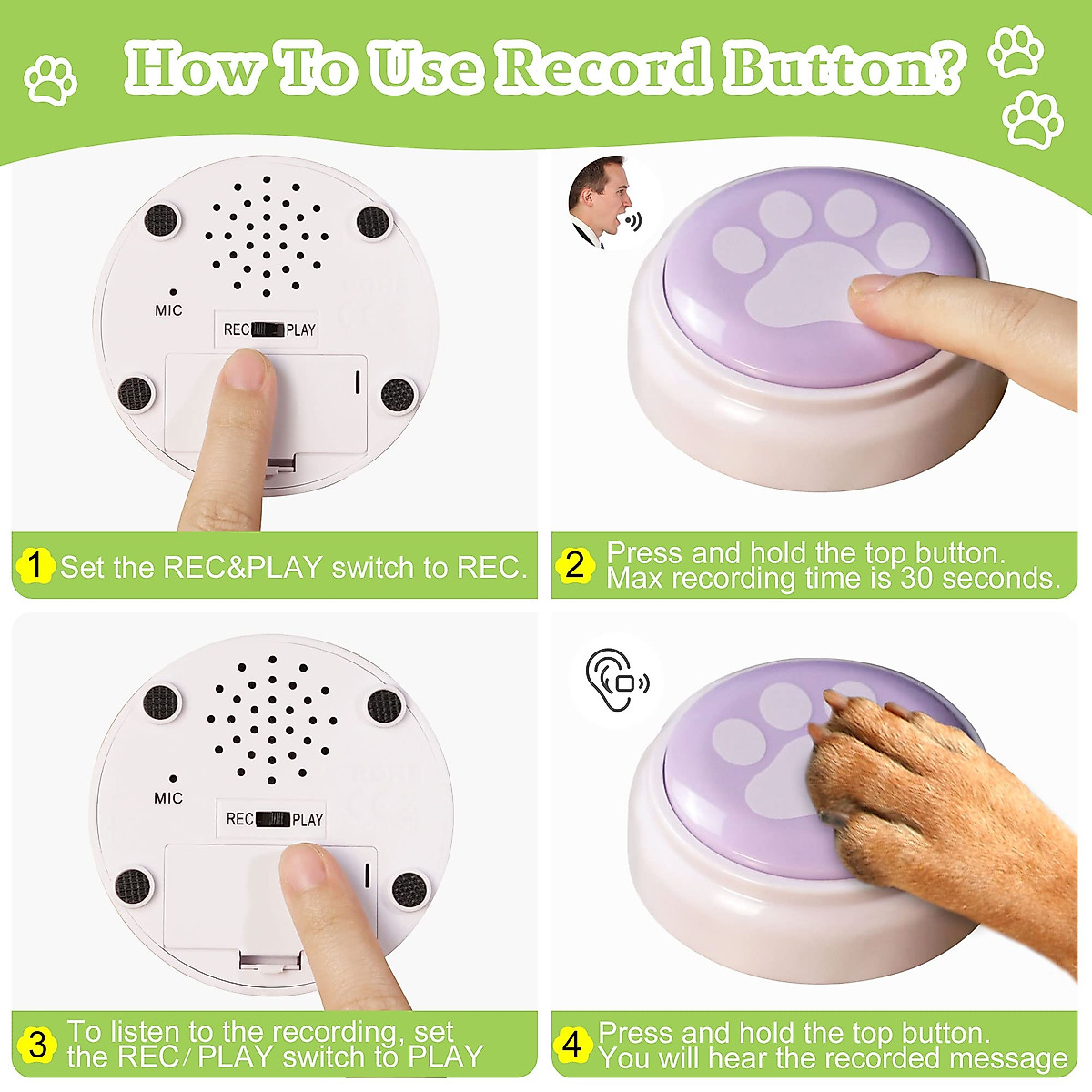 How To Use Record Button?

MIC

REC PLAY

1 Set the REC&PLAY switch to REC.

2 Press and hold the top button. Max recording time is 30 seconds.

MIC

REC PLAY

3 To listen to the recording, set the REC/PLAY switch to PLAY

4 Press and hold the top button. You will hear the recorded message