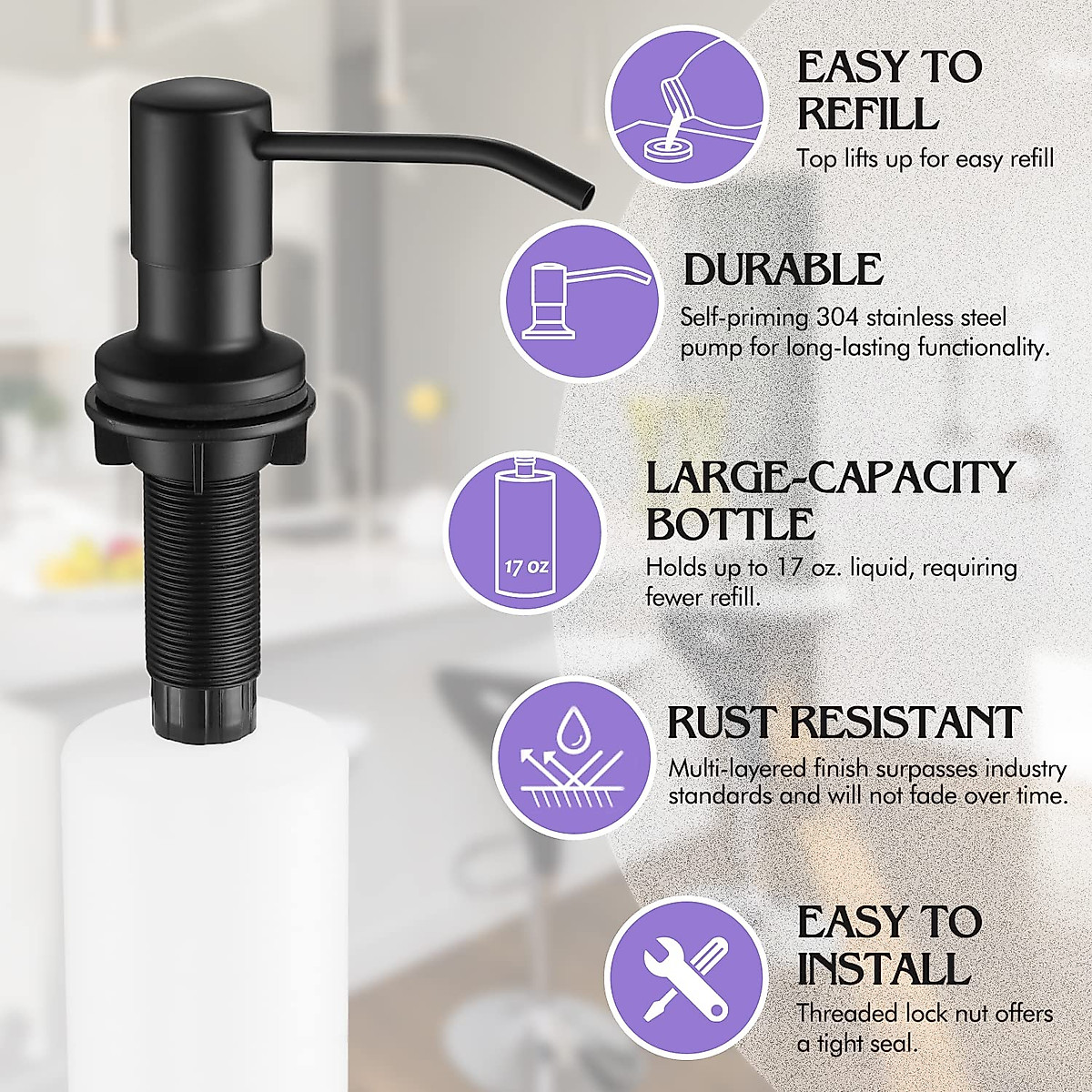 EASY TO REFILL
Top lifts up for easy refill

DURABLE
Self-priming 304 stainless steel pump for long-lasting functionality.

17 oz

LARGE-CAPACITY BOTTLE
Holds up to 17 oz. liquid, requiring fewer refill.

RUST RESISTANT
Multi-layered finish surpasses industry standards and will not fade over time.

EASY TO INSTALL
Threaded lock nut offers a tight seal.