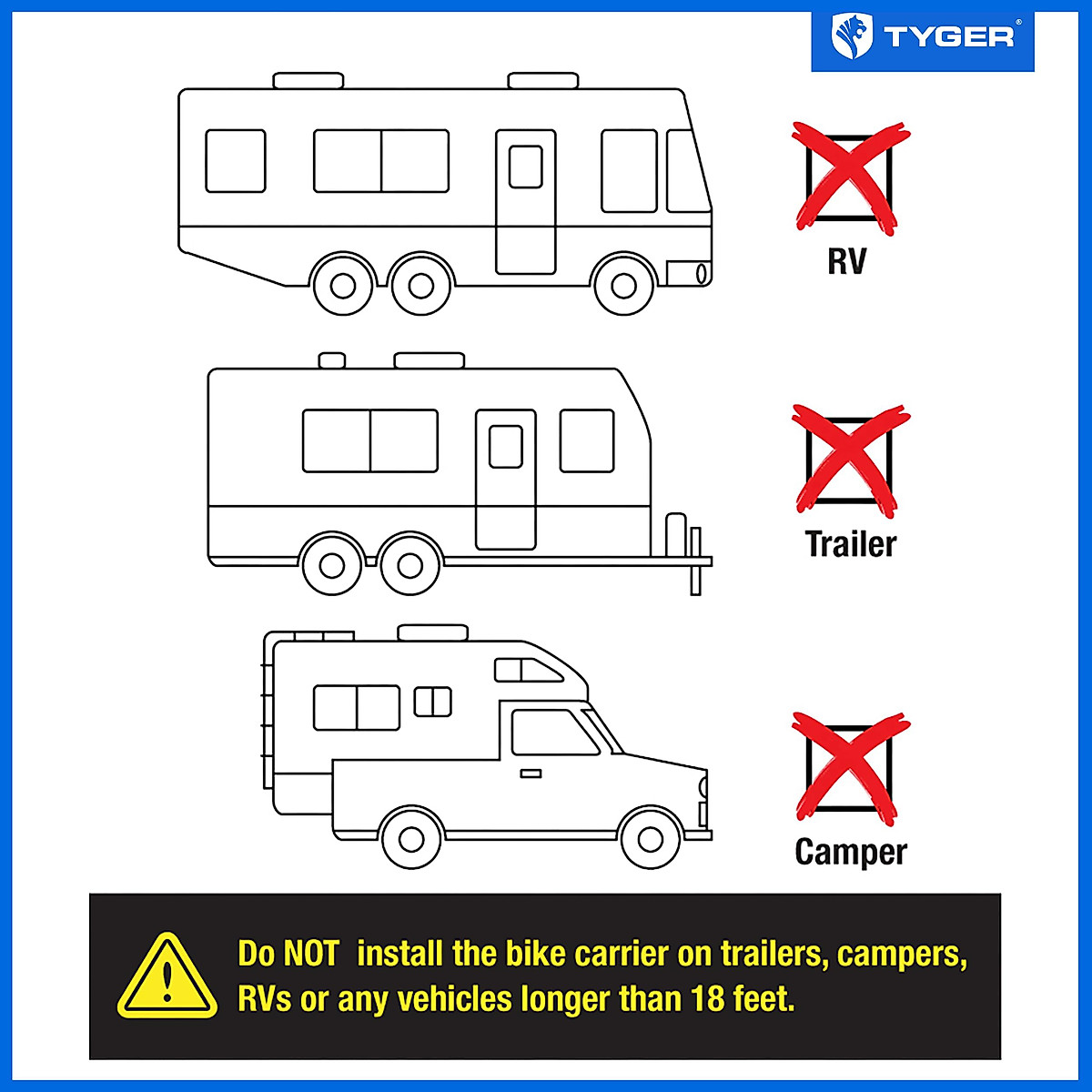 TYGER®

RV

Trailer

Camper

Do NOT install the bike carrier on trailers, campers, RVs or any vehicles longer than 18 feet.