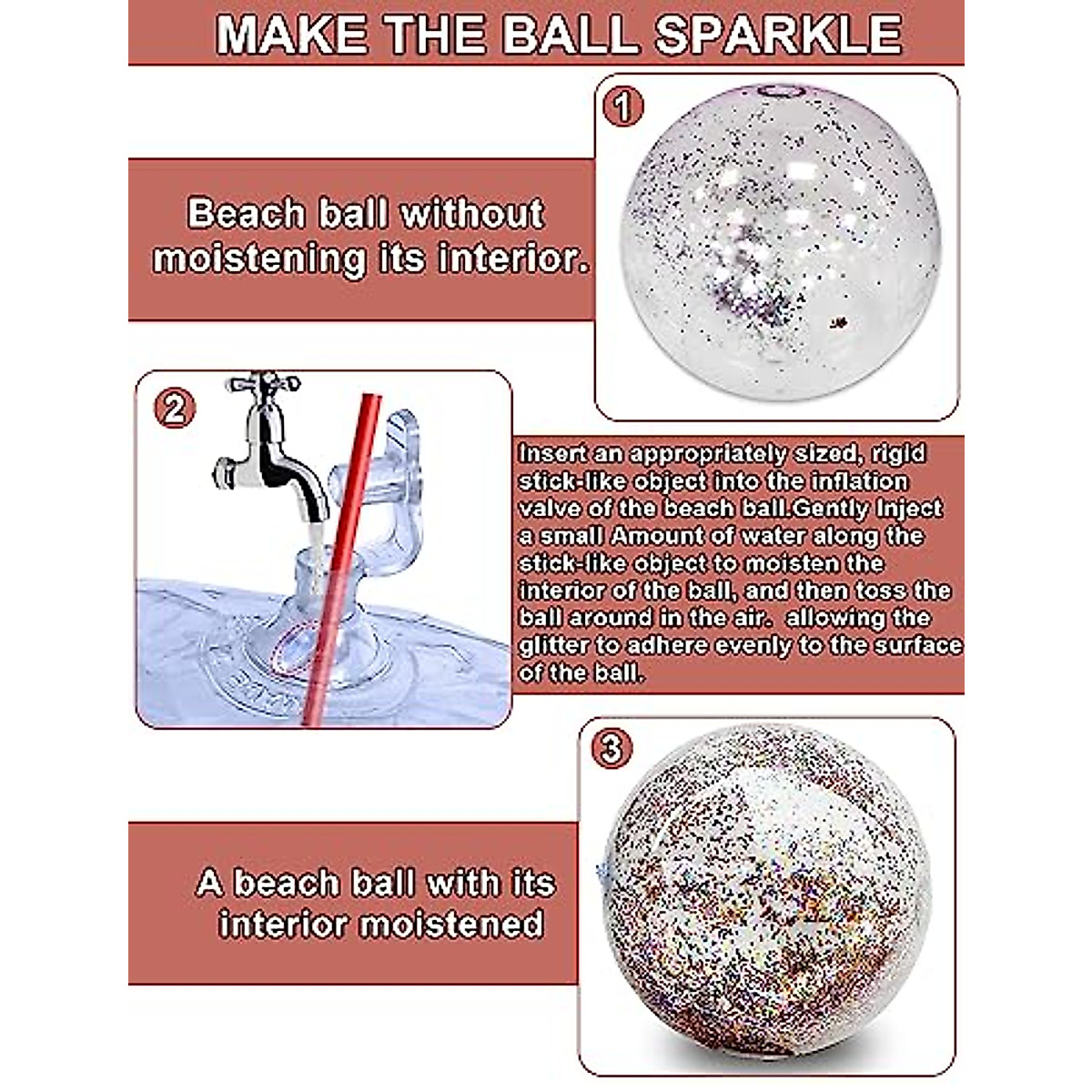 MAKE THE BALL SPARKLE

1

Beach ball without moistening its interior.

2

Insert an appropriately sized, rigid stick-like object into the inflation valve of the beach ball.Gently Inject a small Amount of water along the stick-like object to moisten the interior of the ball, and then toss the ball around in the air. allowing the glitter to adhere evenly to the surface of the ball.

3

A beach ball with its interior moistened