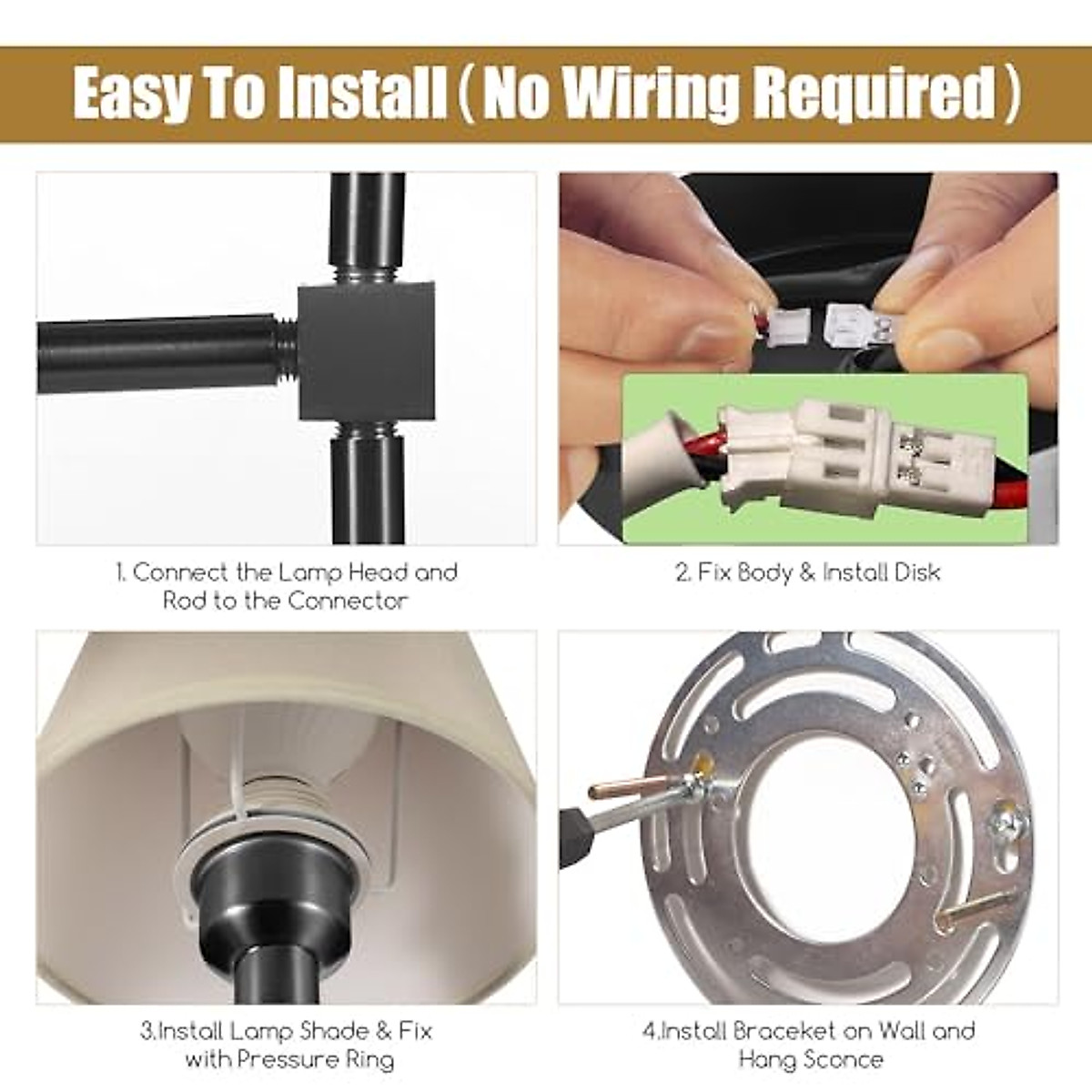 Easy To Install（No Wiring Required）

1. Connect the Lamp Head and Rod to the Connector

2. Fix Body & Install Disk

3.Install Lamp Shade & Fix with Pressure Ring

4.Install Braceket on Wall and Hang Sconce