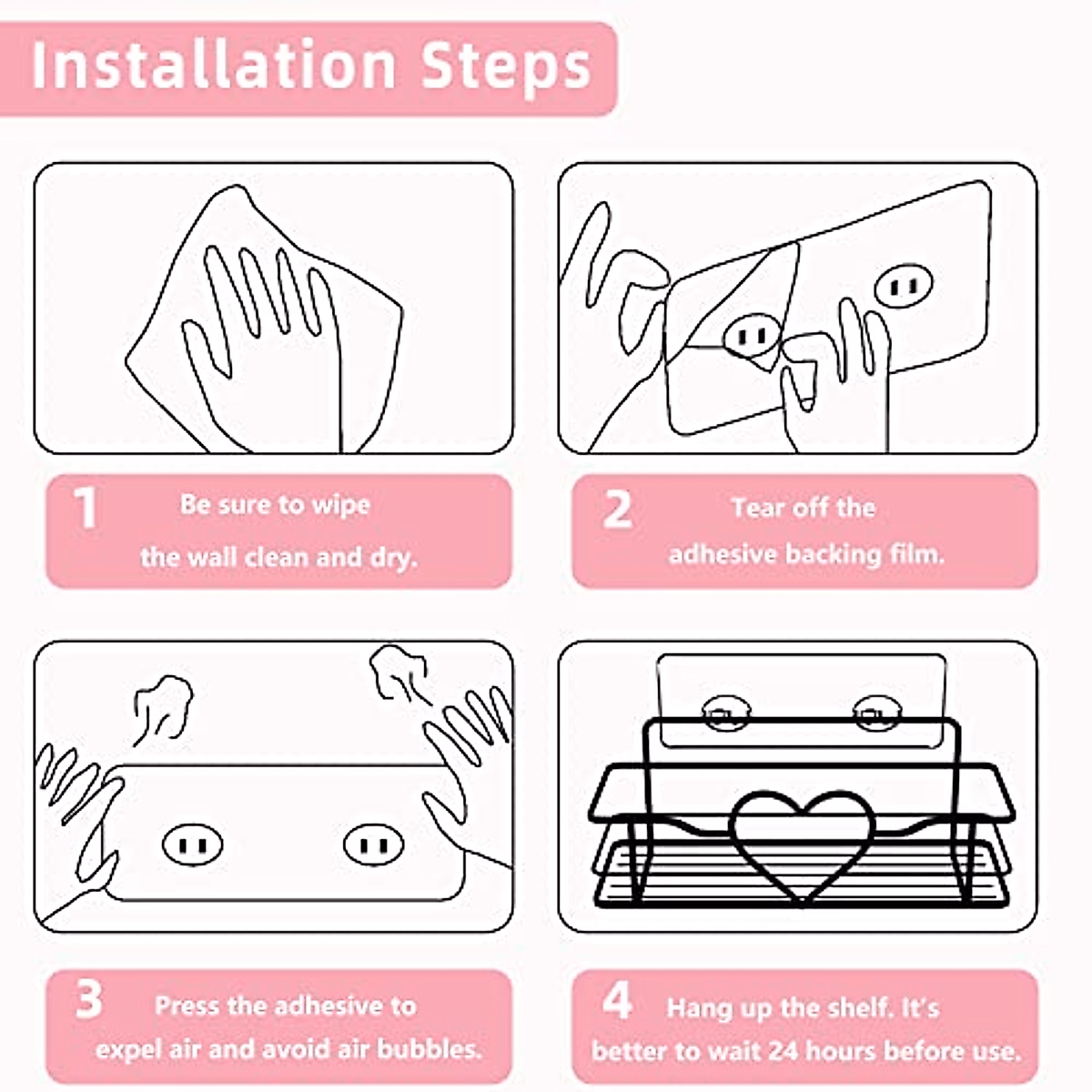 Installation Steps

1 Be sure to wipe the wall clean and dry.

2 Tear off the adhesive backing film.

3 Press the adhesive to expel air and avoid air bubbles.

4 Hang up the shelf. It's better to wait 24 hours before use.