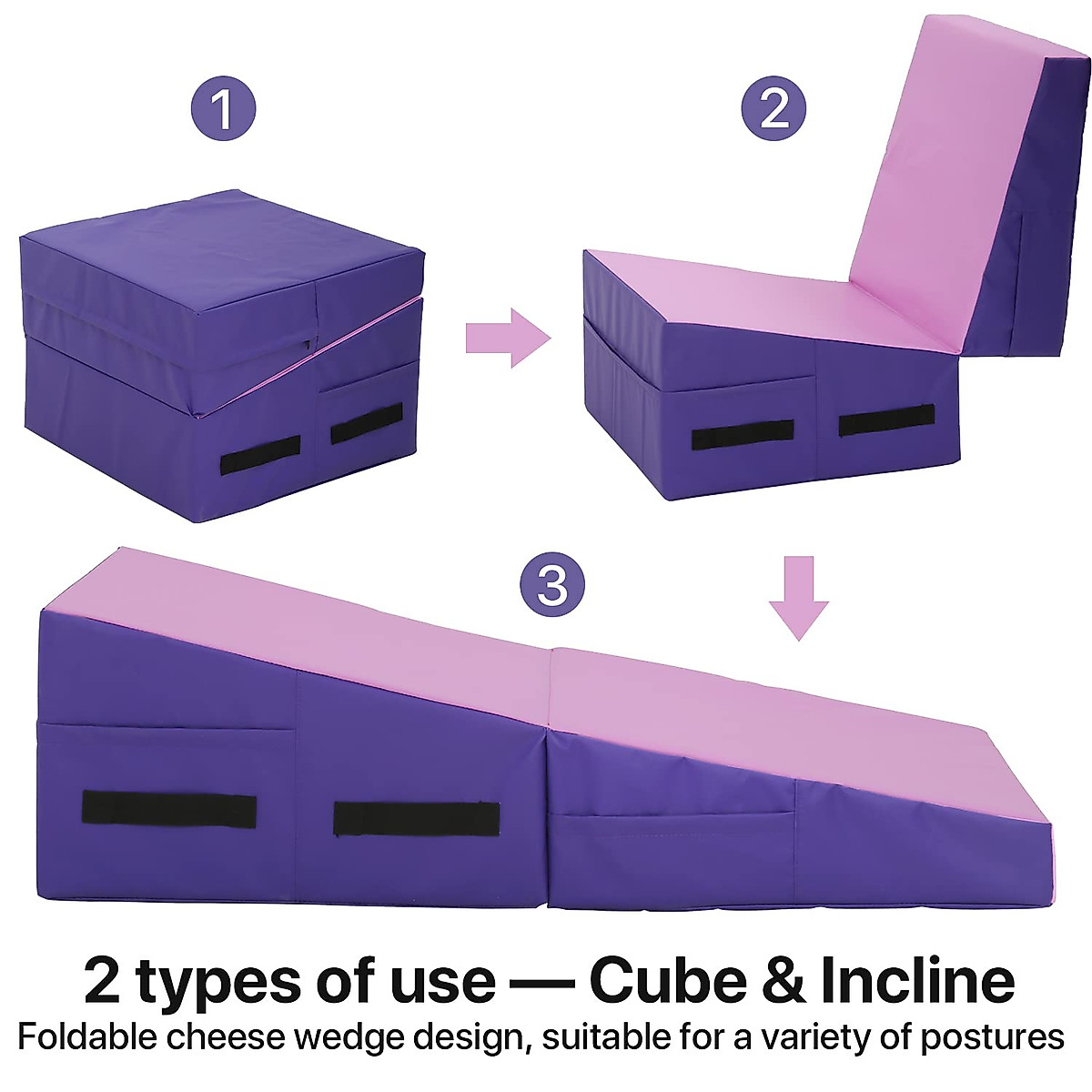 1

2

3

2 types of use — Cube & Incline

Foldable cheese wedge design, suitable for a variety of postures