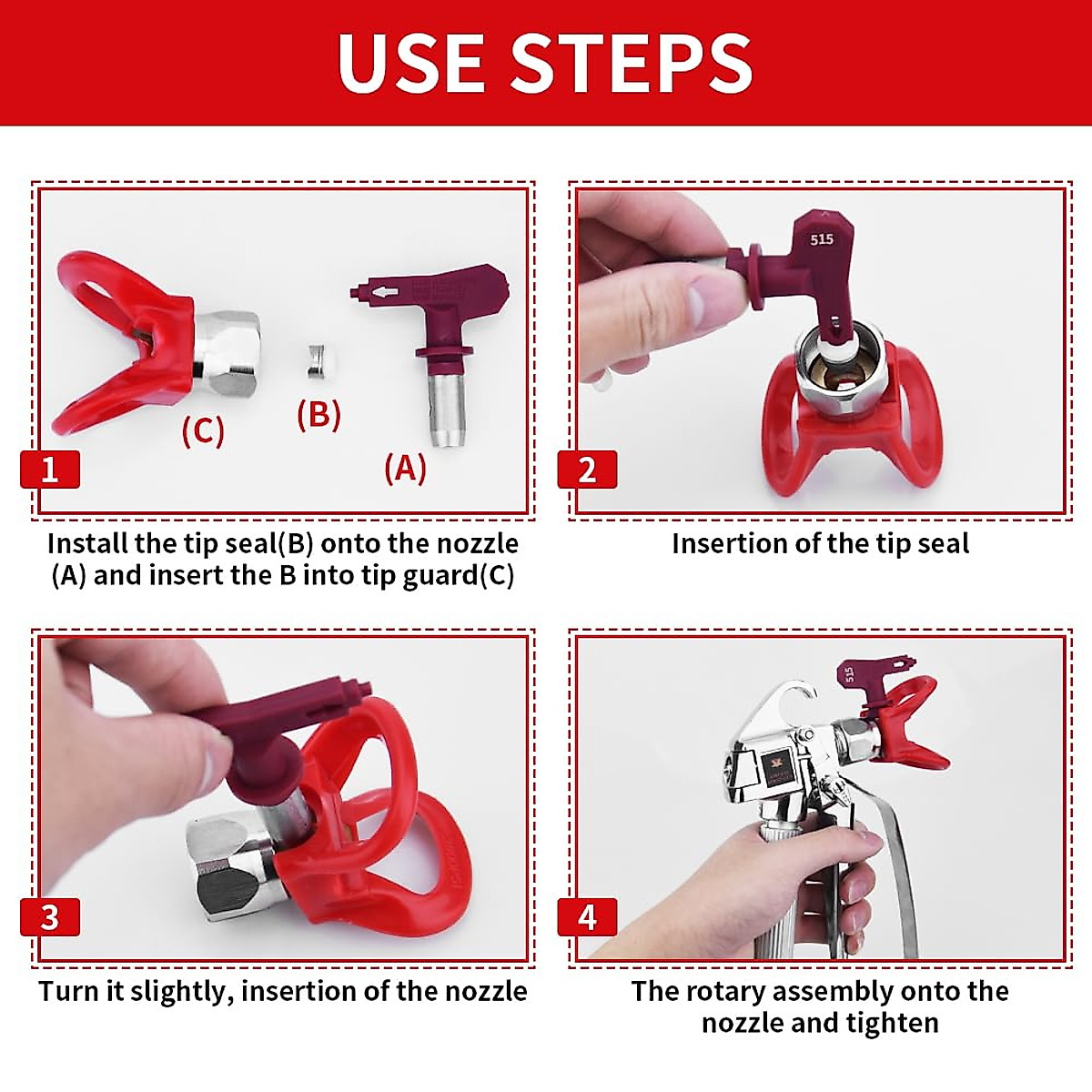 USE STEPS

(C)
(B)
(A)
1

Install the tip seal(B) onto the nozzle (A) and insert the B into tip guard(C)

515
2

Insertion of the tip seal

3

Turn it slightly, insertion of the nozzle

515
4

The rotary assembly onto the nozzle and tighten