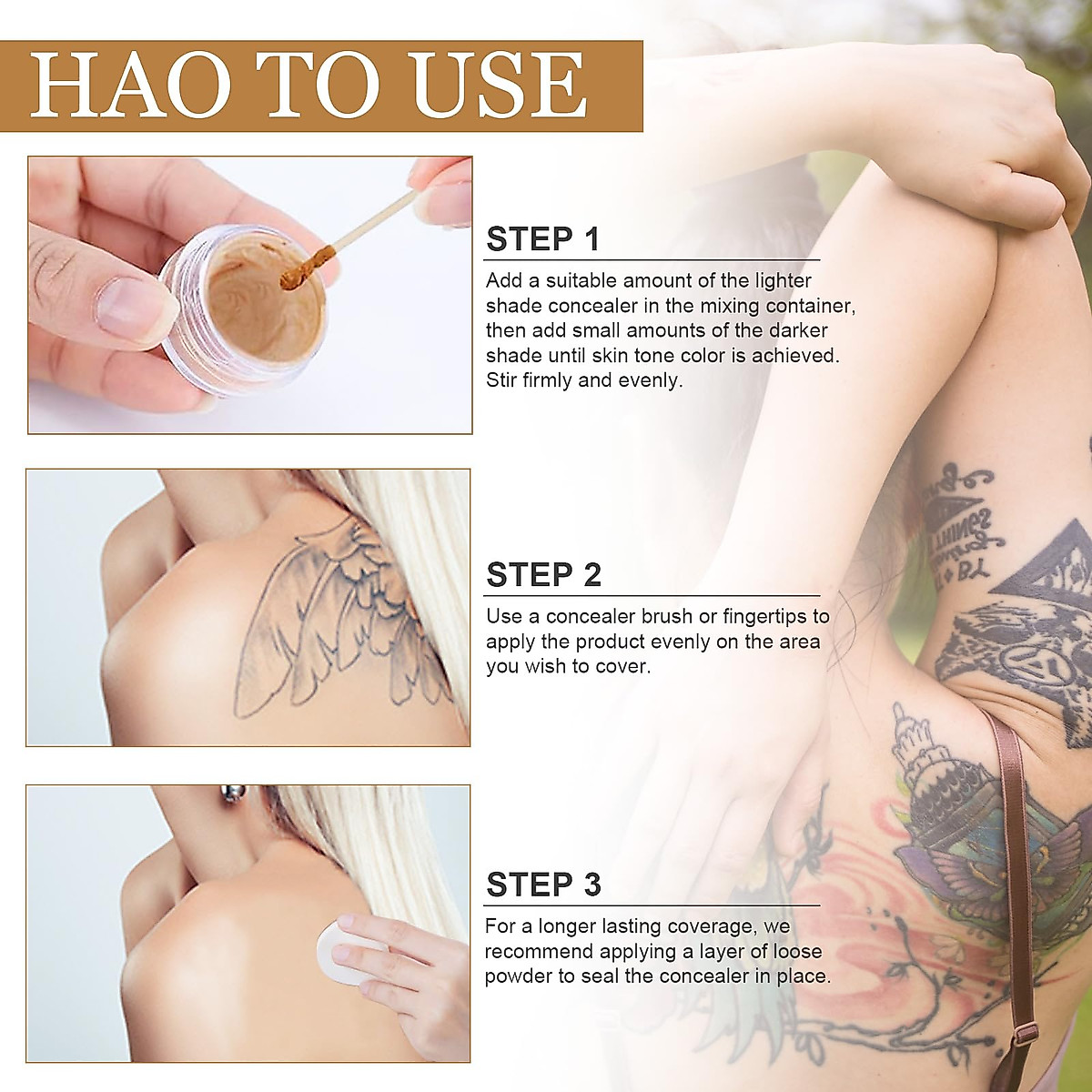 HAO TO USE

STEP 1

Add a suitable amount of the lighter shade concealer in the mixing container, then add small amounts of the darker shade until skin tone color is achieved. Stir firmly and evenly.

STEP 2

Use a concealer brush or fingertips to apply the product evenly on the area you wish to cover.

STEP 3

For a longer lasting coverage, we recommend applying a layer of loose powder to seal the concealer in place.