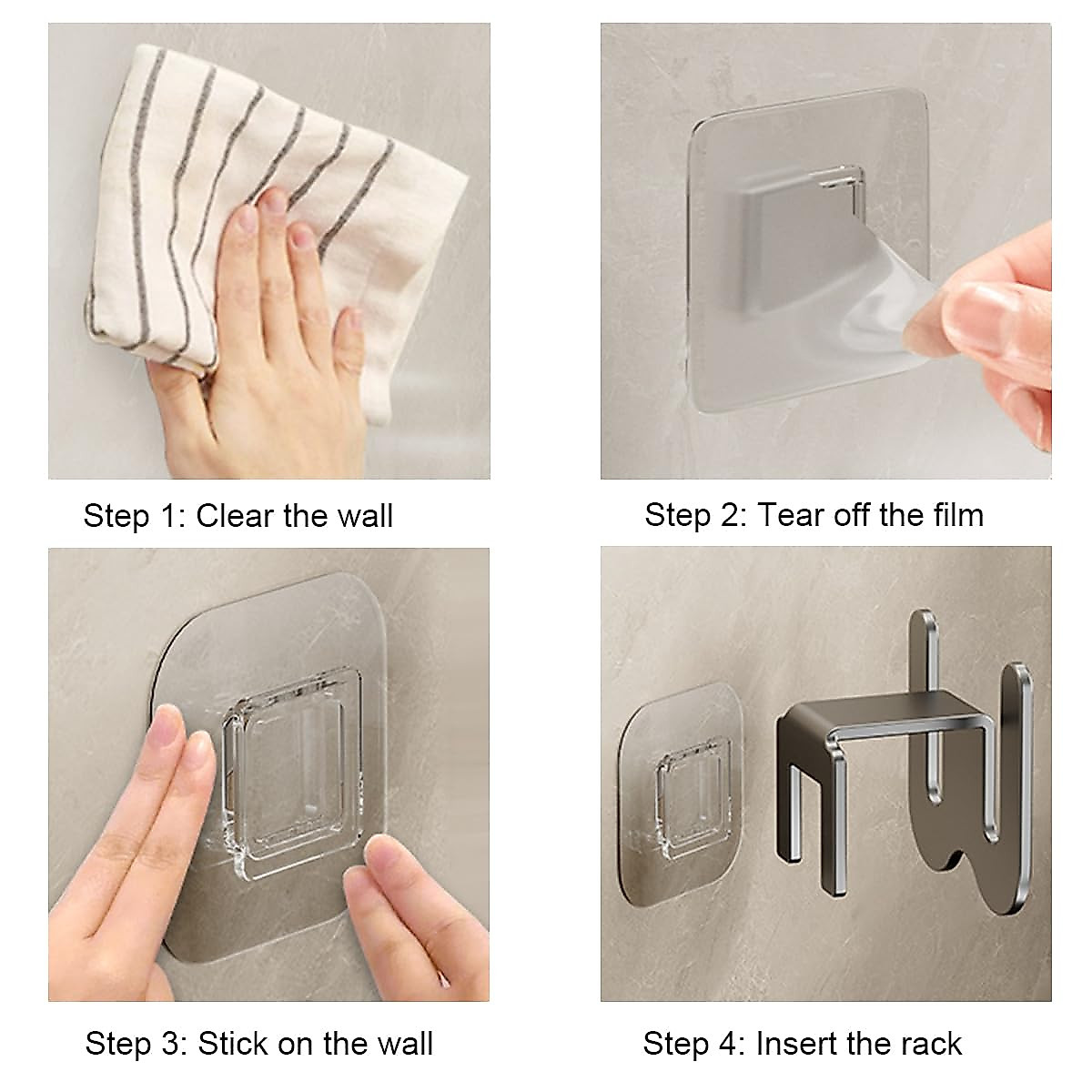 Step 1: Clear the wall

Step 2: Tear off the film

Step 3: Stick on the wall

Step 4: Insert the rack