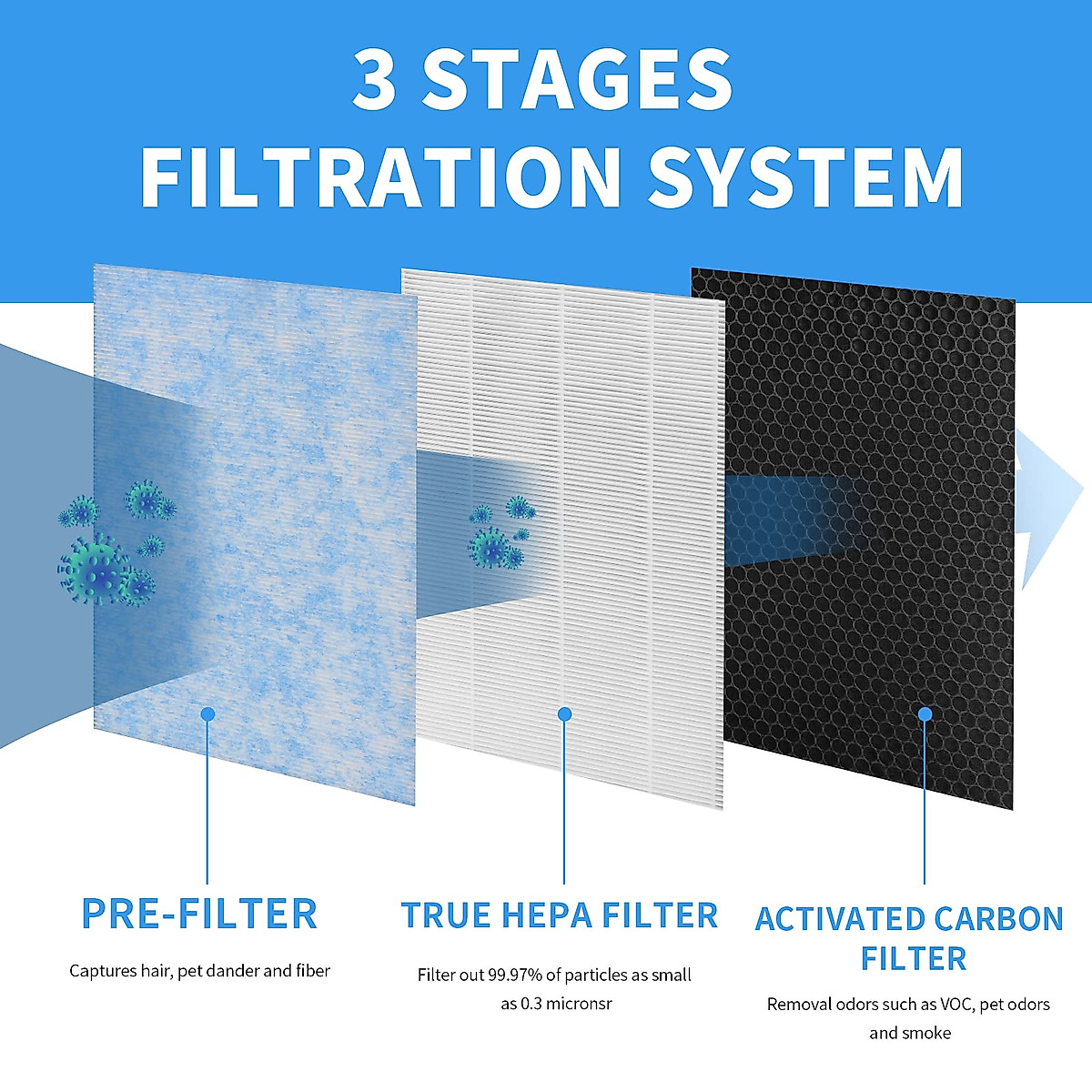 3 STAGES
FILTRATION SYSTEM

PRE-FILTER

Captures hair, pet dander and fiber

TRUE HEPA FILTER

Filter out 99.97% of particles as small as 0.3 micronsr

ACTIVATED CARBON FILTER

Removal odors such as VOC, pet odors and smoke