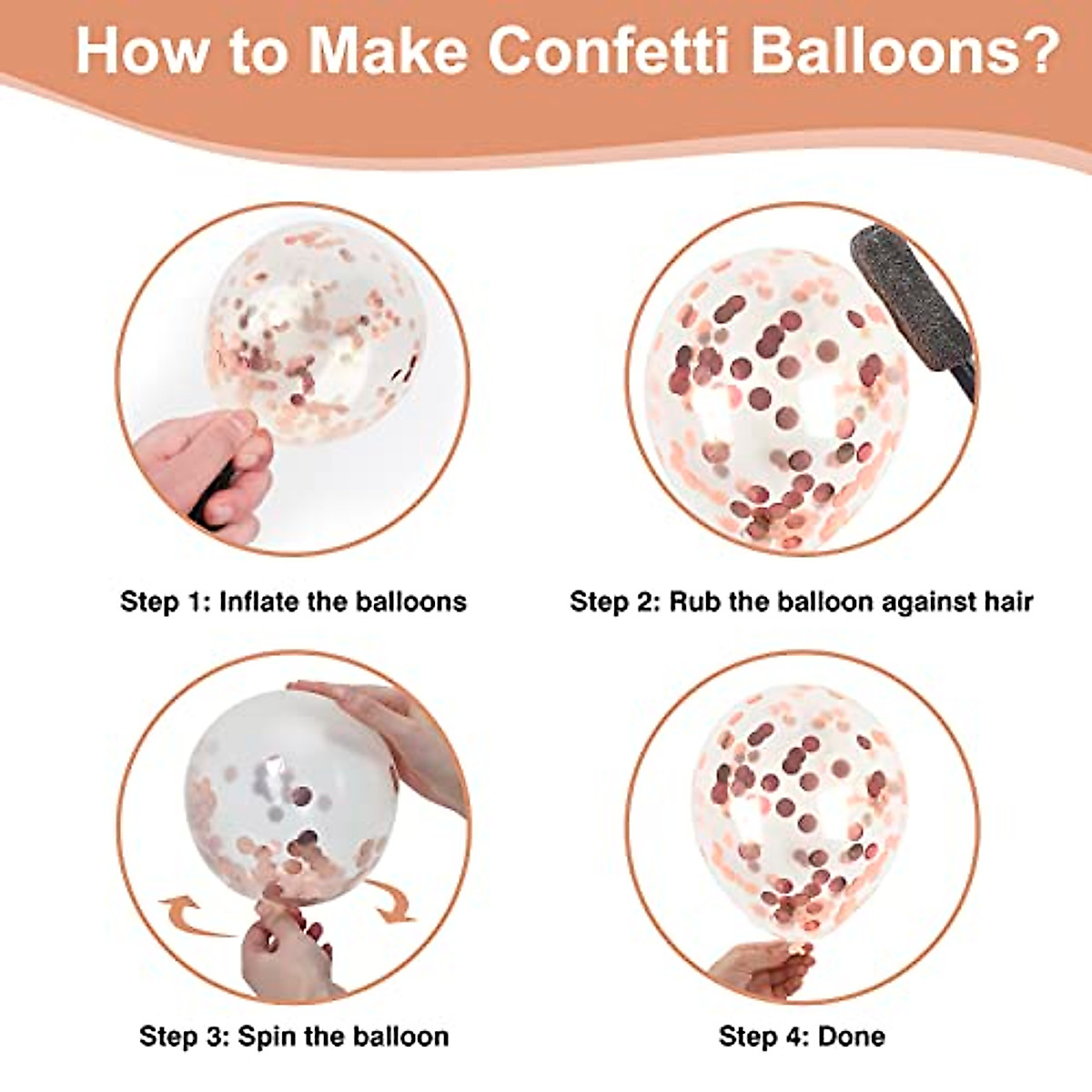 How to Make Confetti Balloons?

Step 1: Inflate the balloons

Step 2: Rub the balloon against hair

Step 3: Spin the balloon

Step 4: Done