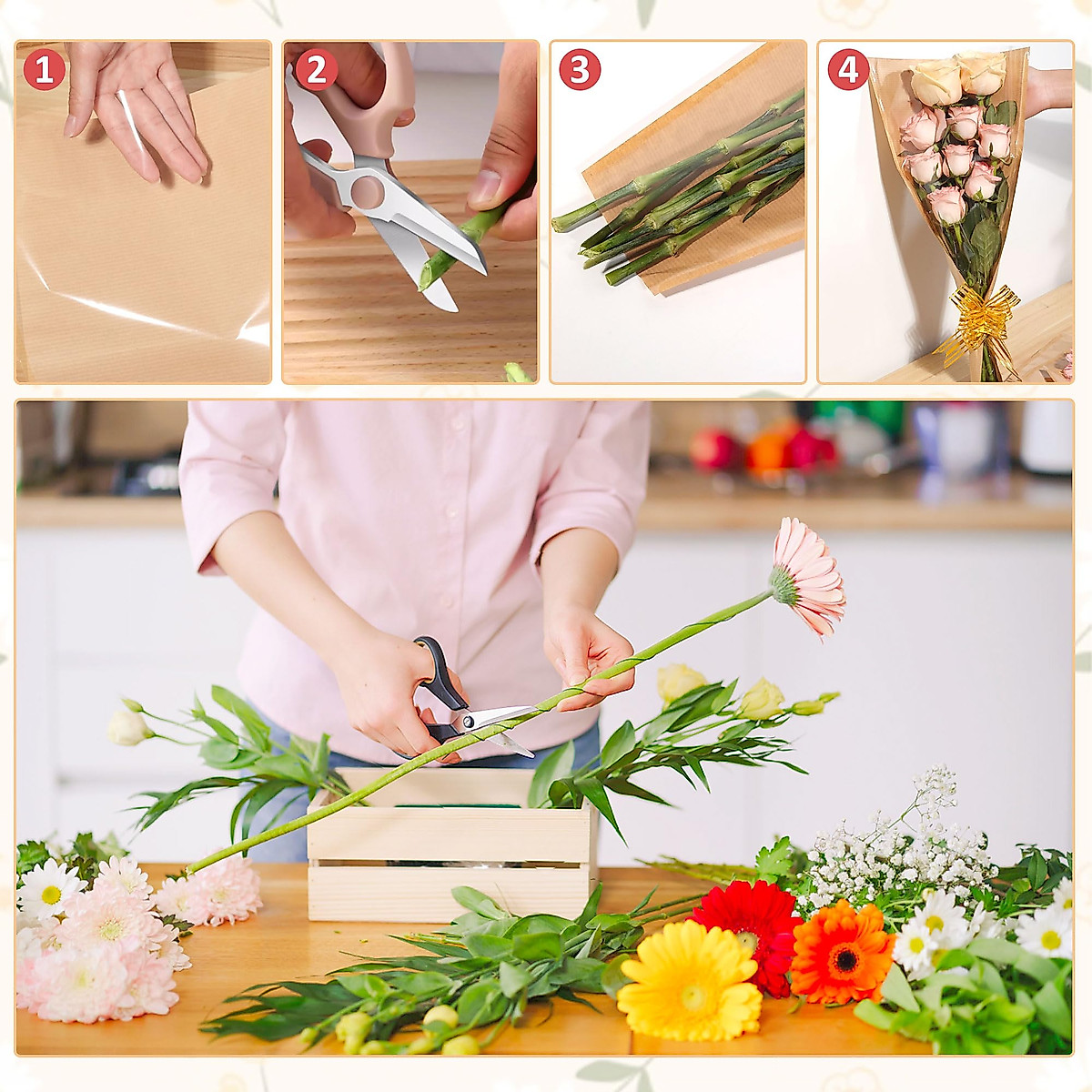 1

2

3

4