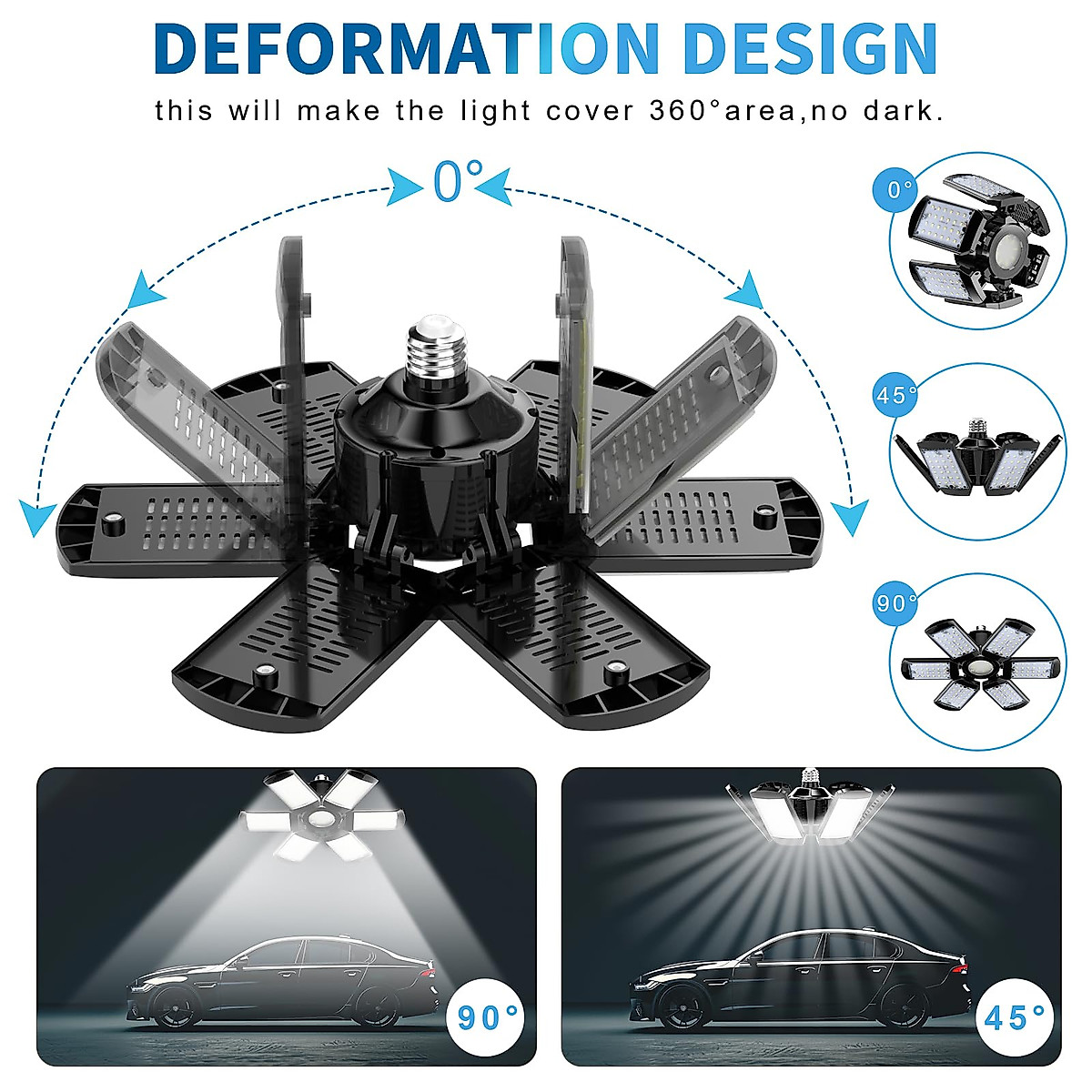 DEFORMATION DESIGN

this will make the light cover 360°area,no dark.

0°

0°

45°

90°

90°

45°