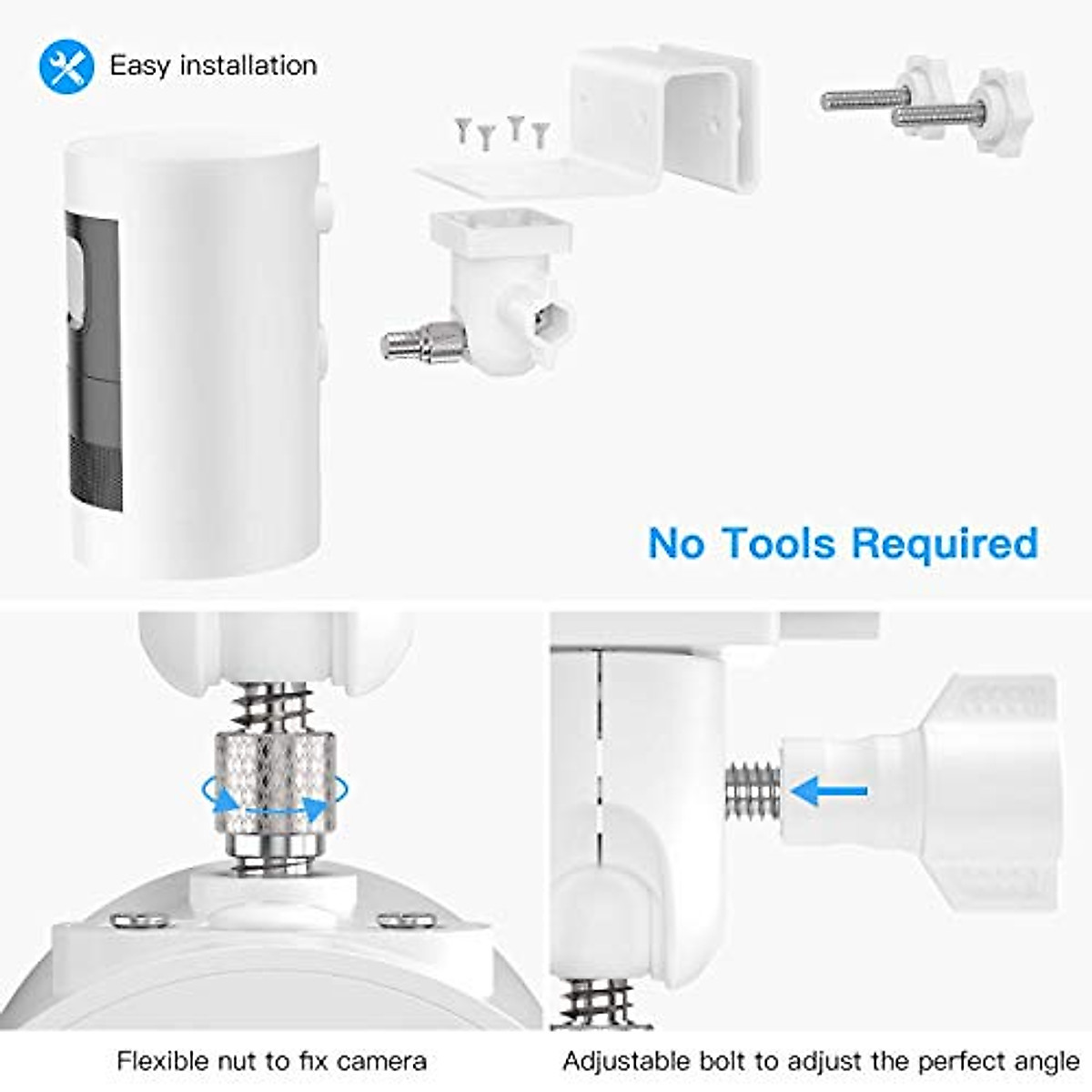 Easy installation

No Tools Required

Flexible nut to fix camera

Adjustable bolt to adjust the perfect angle