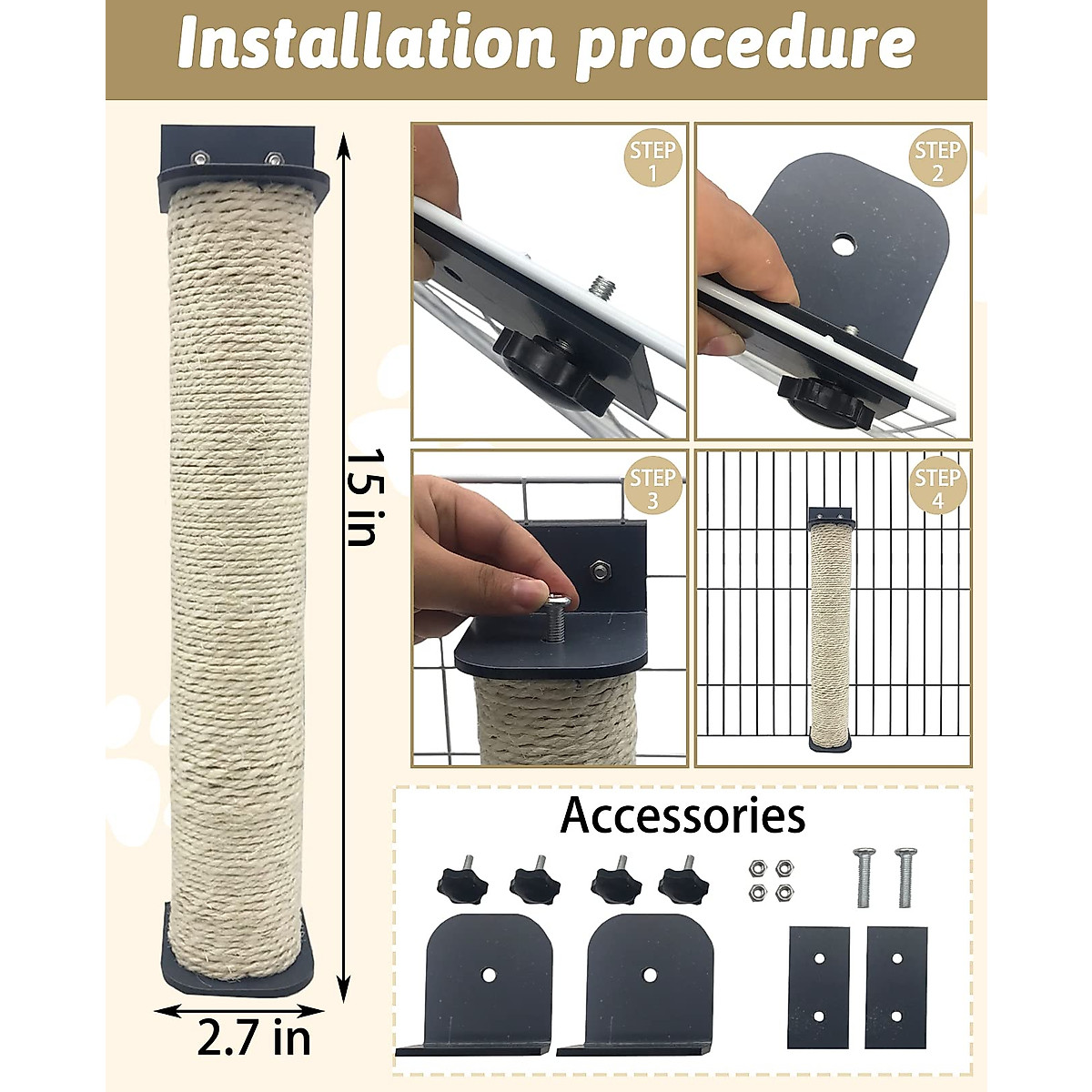 Installation procedure

15 in

2.7 in

STEP 1

STEP 2

STEP 3

STEP 4

Accessories