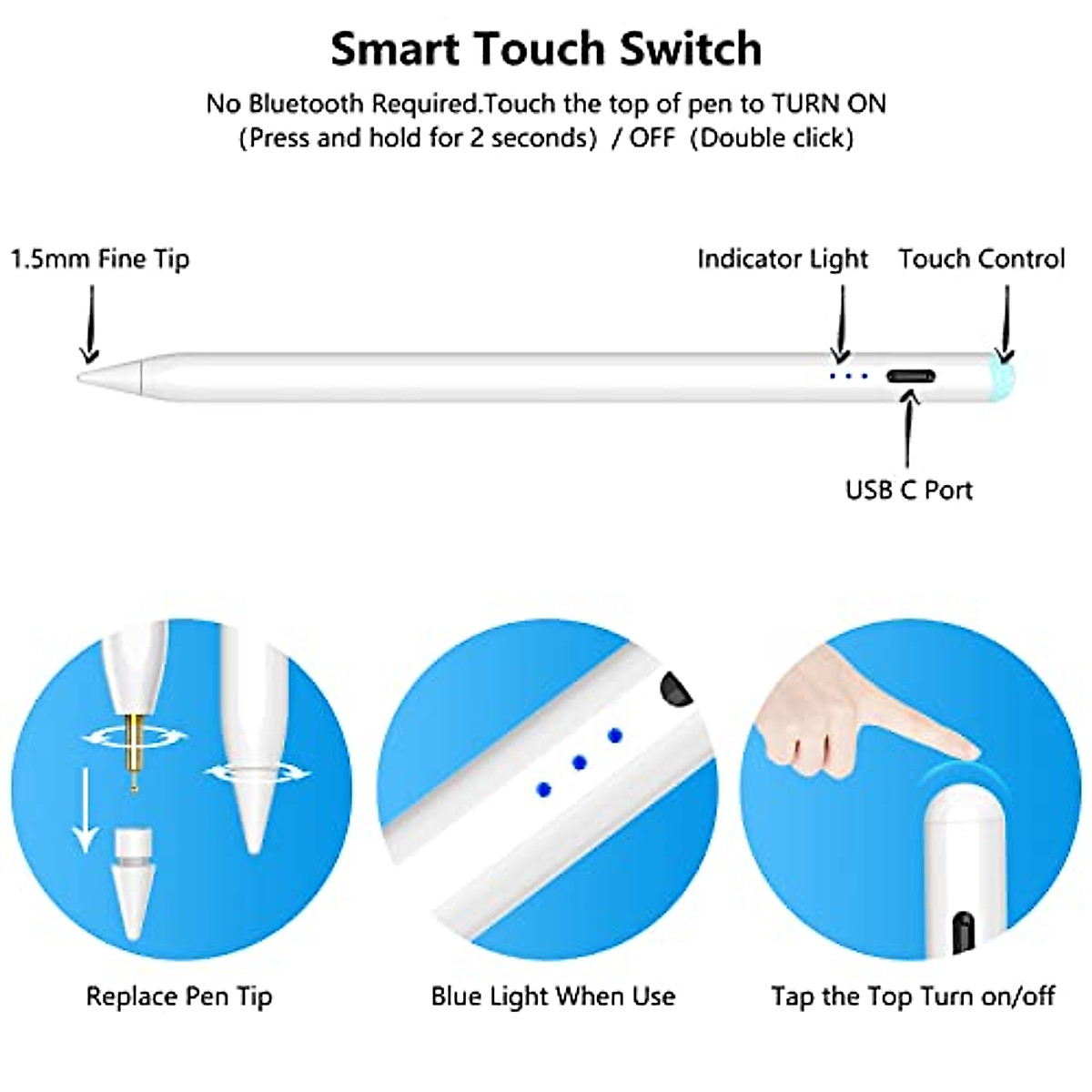 Smart Touch Switch

No Bluetooth Required.Touch the top of pen to TURN ON (Press and hold for 2 seconds) / OFF (Double click)

1.5mm Fine Tip

Indicator Light

Touch Control

USB C Port

Replace Pen Tip

Blue Light When Use

Tap the Top Turn on/off