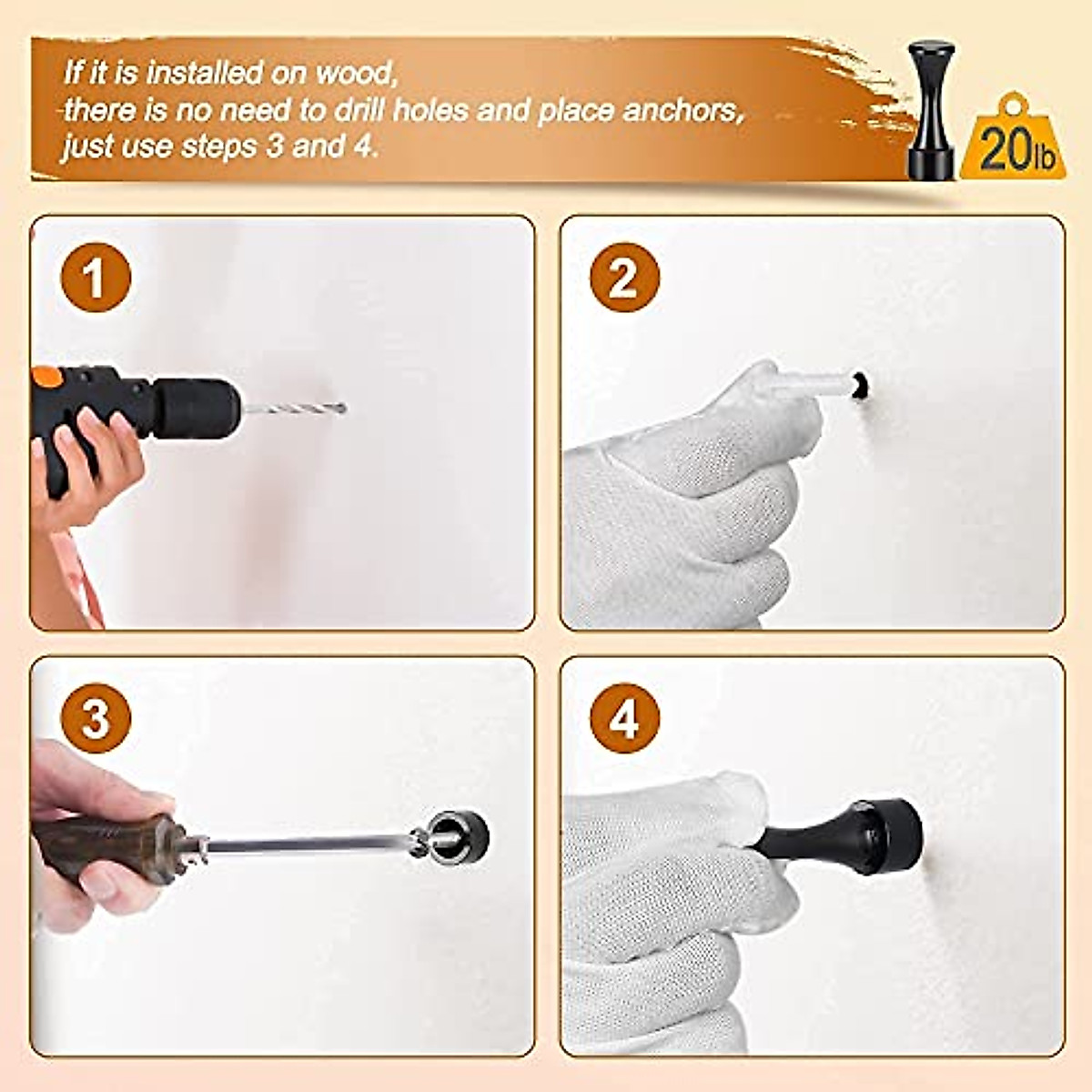 If it is installed on wood, there is no need to drill holes and place anchors, just use steps 3 and 4.

20lb

1

2

3

4